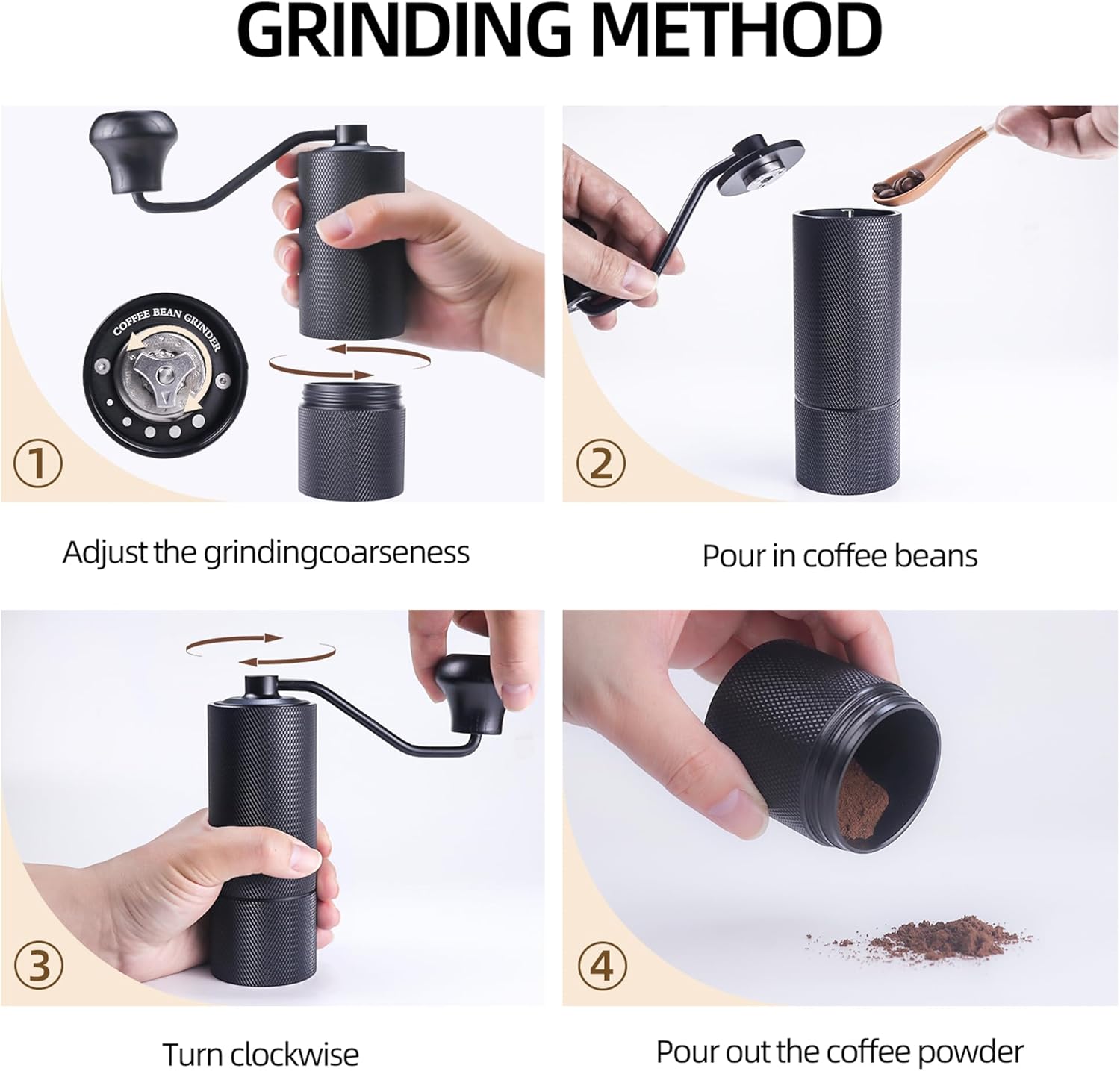 GRINDING METHOD

COFFEE BEAN GRINDER

①

Adjust the grindingcoarseness

②

Pour in coffee beans

③

Turn clockwise

④

Pour out the coffee powder