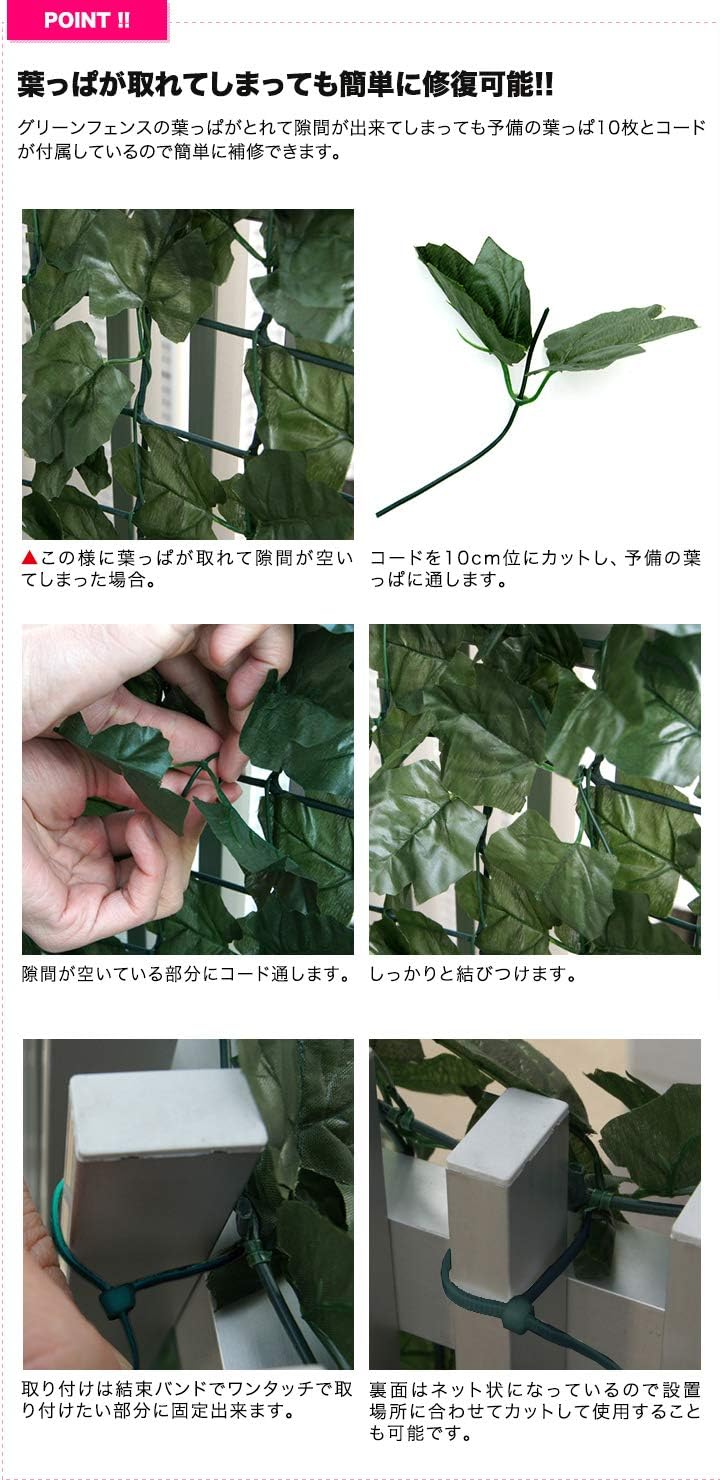 POINT !!

葉っぱが取れてしまっても簡単に修復可能!!

グリーンフェンスの葉っぱがとれて隙間が出来てしまっても予備の葉っぱ10枚とコードが付属しているので簡単に補修できます。

▲この様に葉っぱが取れて隙間が空いてしまった場合。

コードを10cm位にカットし、予備の葉っぱに通します。

隙間が空いている部分にコード通します。

しっかりと結びつけます。

取り付けは結束バンドでワンタッチで取り付けたい部分に固定出来ます。

裏面はネット状になっているので設置場所に合わせてカットして使用することも可能です。