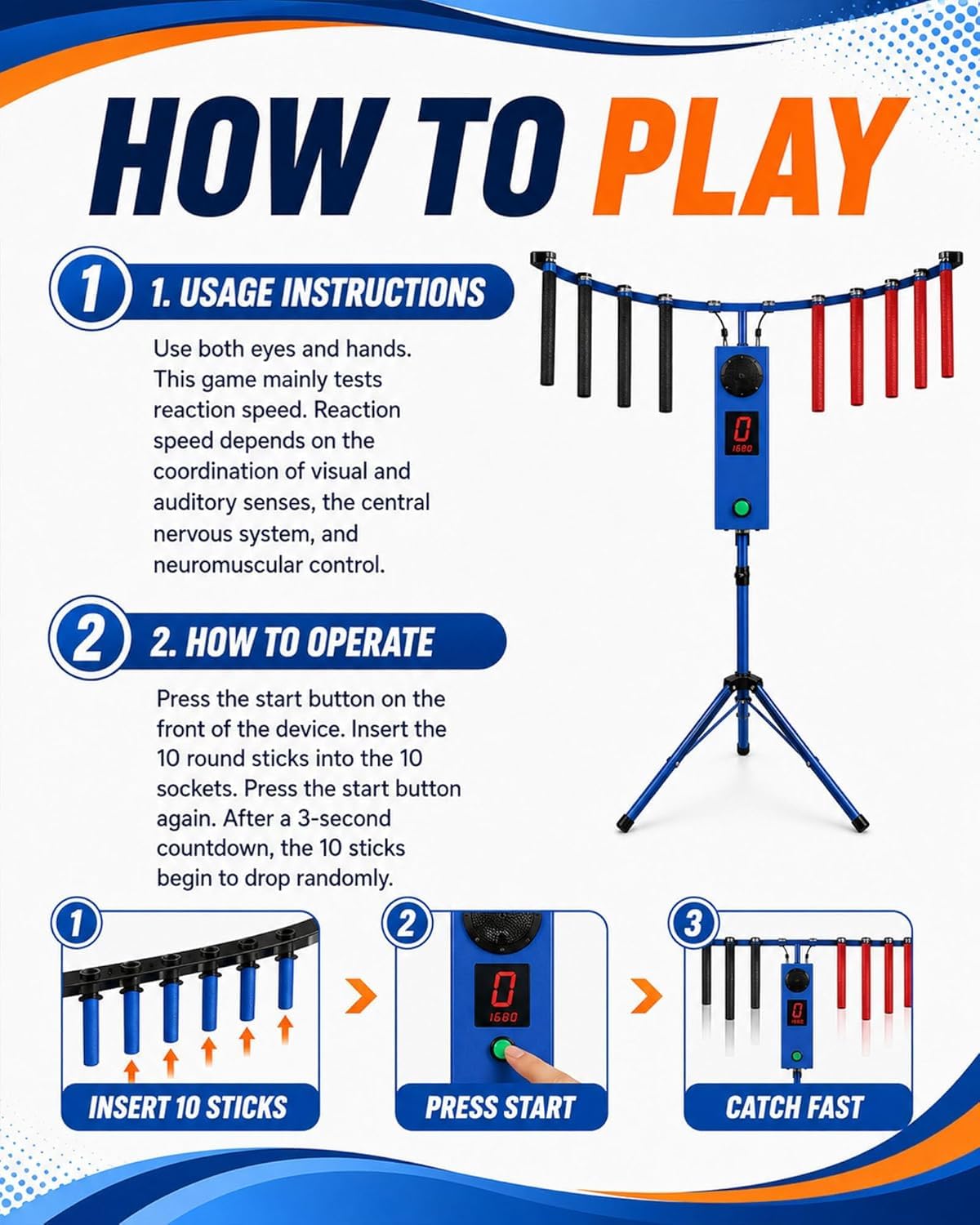 HOW TO PLAY

1 1. USAGE INSTRUCTIONS

Use both eyes and hands. This game mainly tests reaction speed. Reaction speed depends on the coordination of visual and auditory senses, the central nervous system, and neuromuscular control.

0
1680

2 2. HOW TO OPERATE

Press the start button on the front of the device. Insert the 10 round sticks into the 10 sockets. Press the start button again. After a 3-second countdown, the 10 sticks begin to drop randomly.

1
INSERT 10 STICKS

2
0
1680
PRESS START

3
0
1680
CATCH FAST