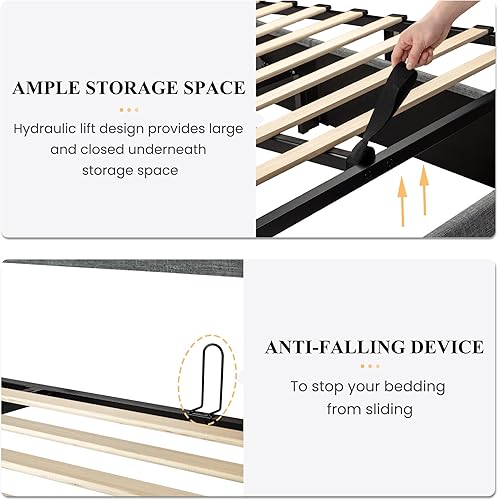 AMPLE STORAGE SPACE

Hydraulic lift design provides large and closed underneath storage space

ANTI-FALLING DEVICE

To stop your bedding from sliding