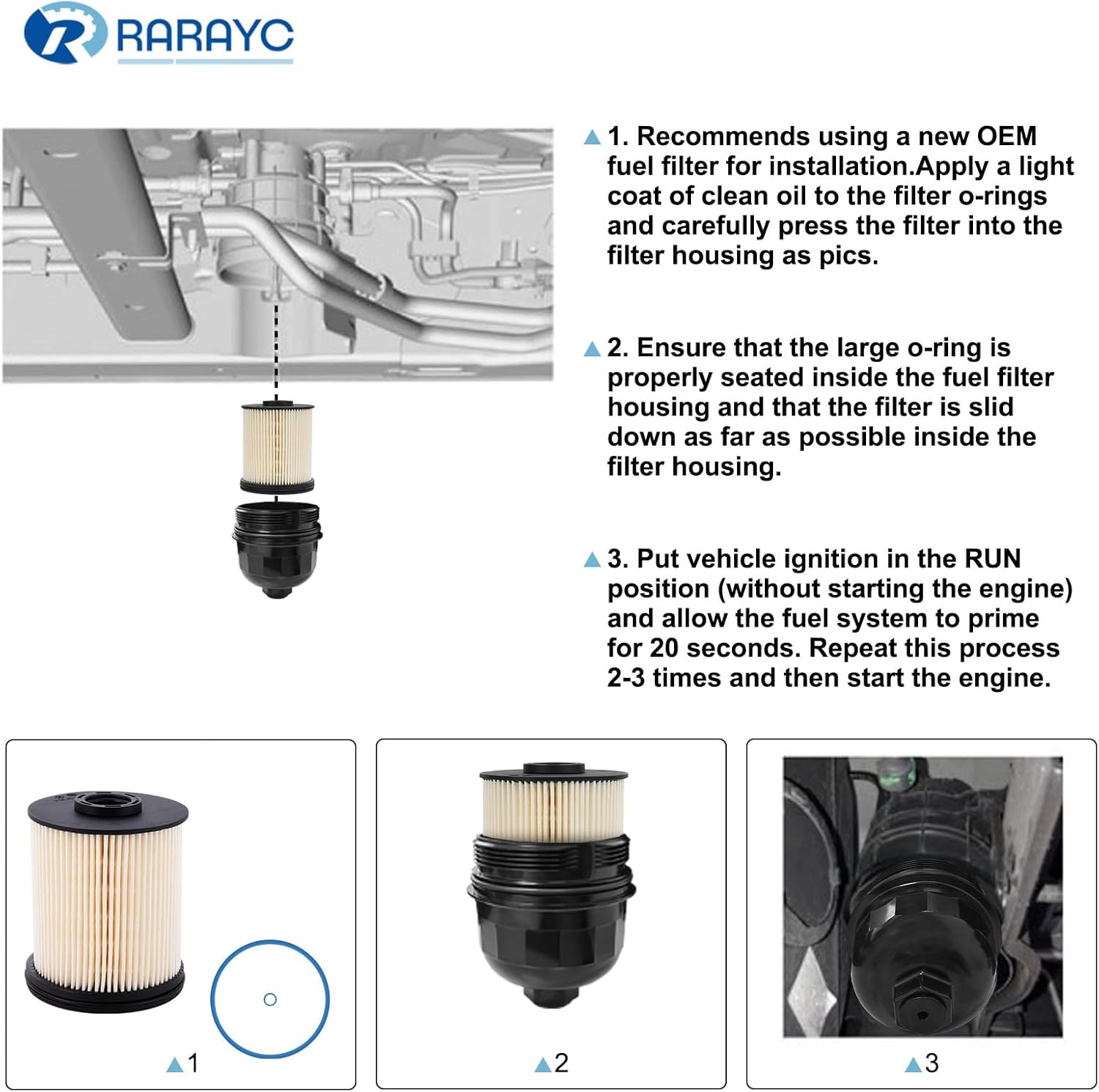 RARAYC

▲1. Recommends using a new OEM fuel filter for installation.Apply a light coat of clean oil to the filter o-rings and carefully press the filter into the filter housing as pics.

▲2. Ensure that the large o-ring is properly seated inside the fuel filter housing and that the filter is slid down as far as possible inside the filter housing.

▲3. Put vehicle ignition in the RUN position (without starting the engine) and allow the fuel system to prime for 20 seconds. Repeat this process 2-3 times and then start the engine.

▲1

▲2

▲3