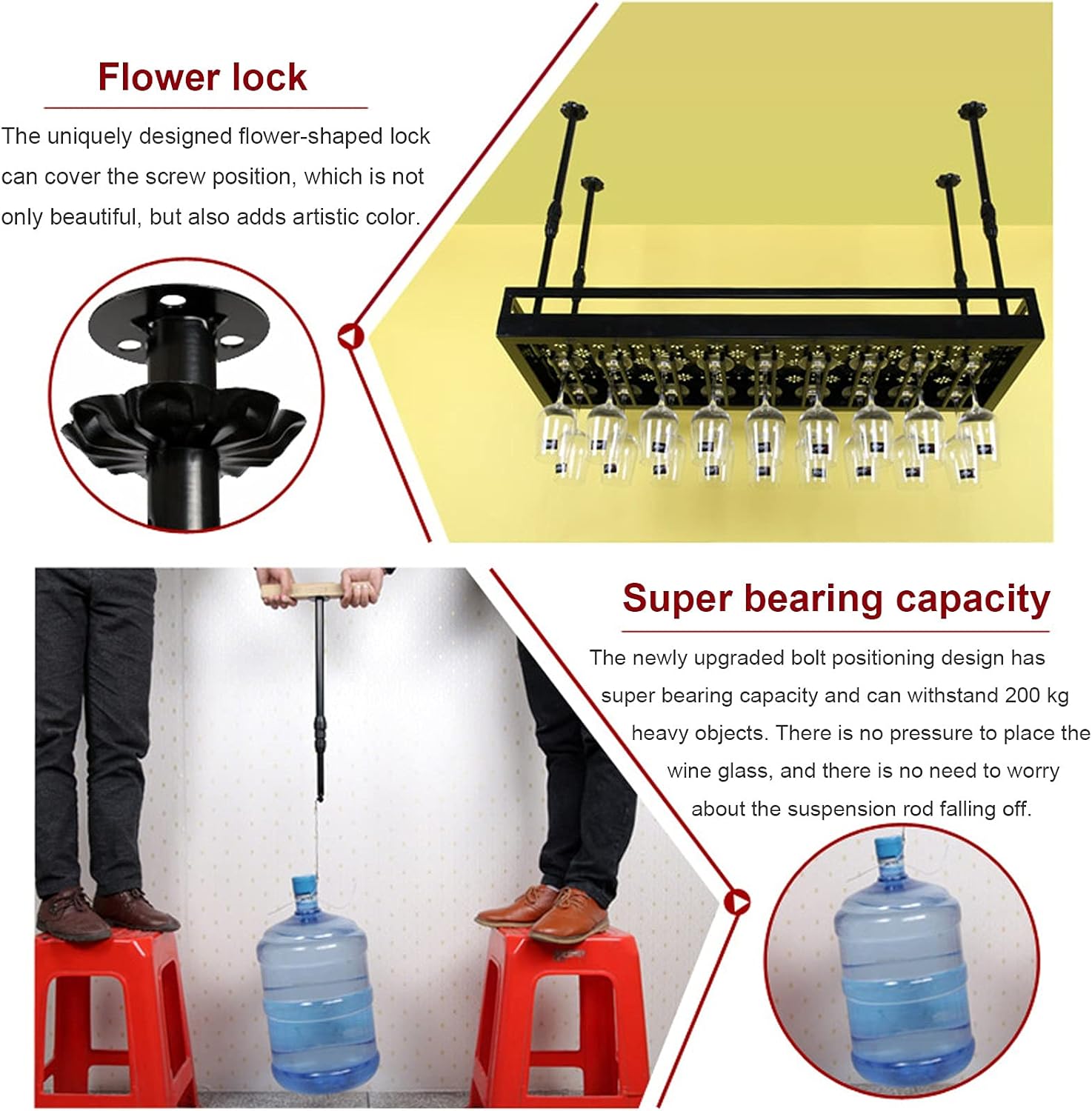 Flower lock

The uniquely designed flower-shaped lock can cover the screw position, which is not only beautiful, but also adds artistic color.

Super bearing capacity

The newly upgraded bolt positioning design has super bearing capacity and can withstand 200 kg heavy objects. There is no pressure to place the wine glass, and there is no need to worry about the suspension rod falling off.