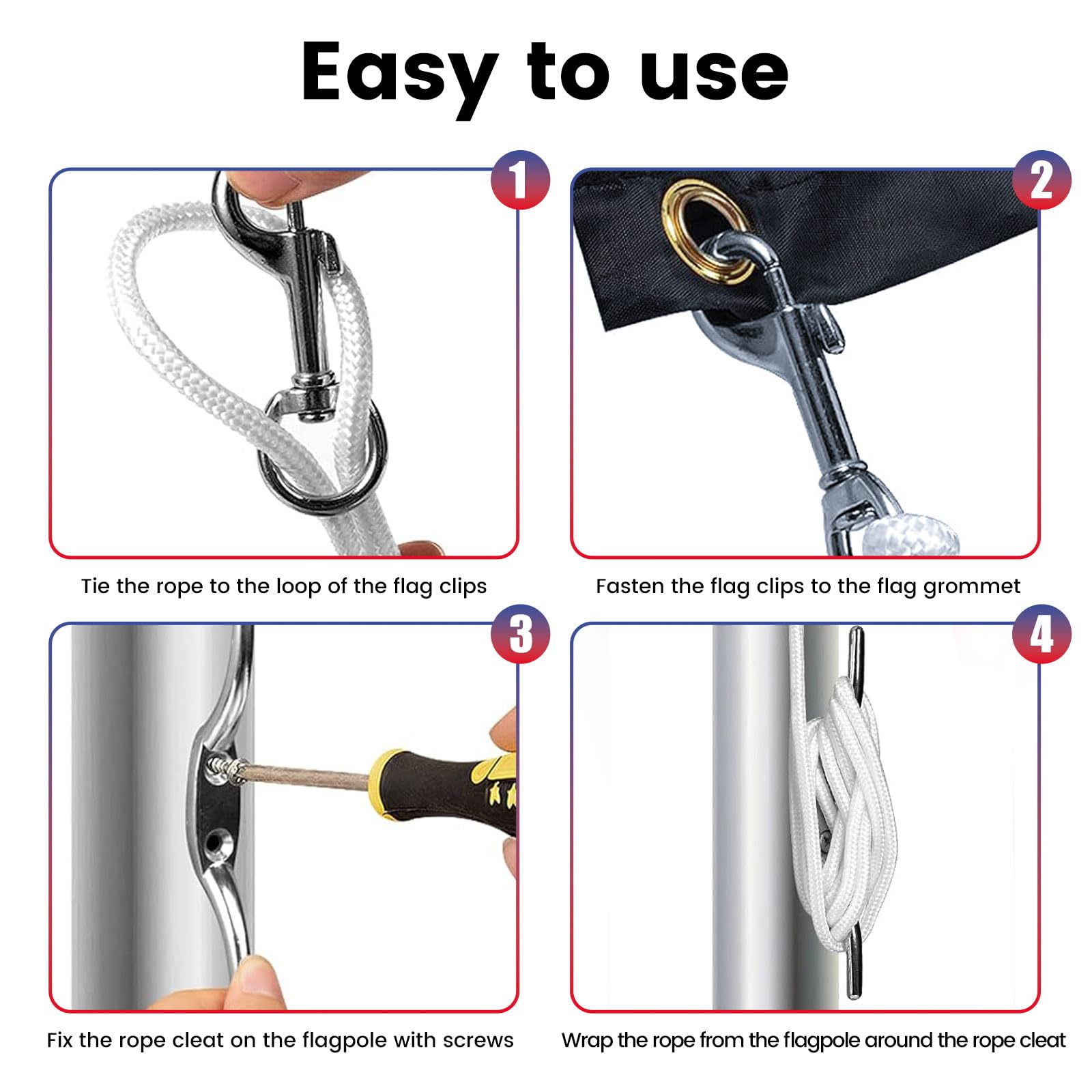 Easy to use

1

Tie the rope to the loop of the flag clips

2

Fasten the flag clips to the flag grommet

3

Fix the rope cleat on the flagpole with screws

4

Wrap the rope from the flagpole around the rope cleat