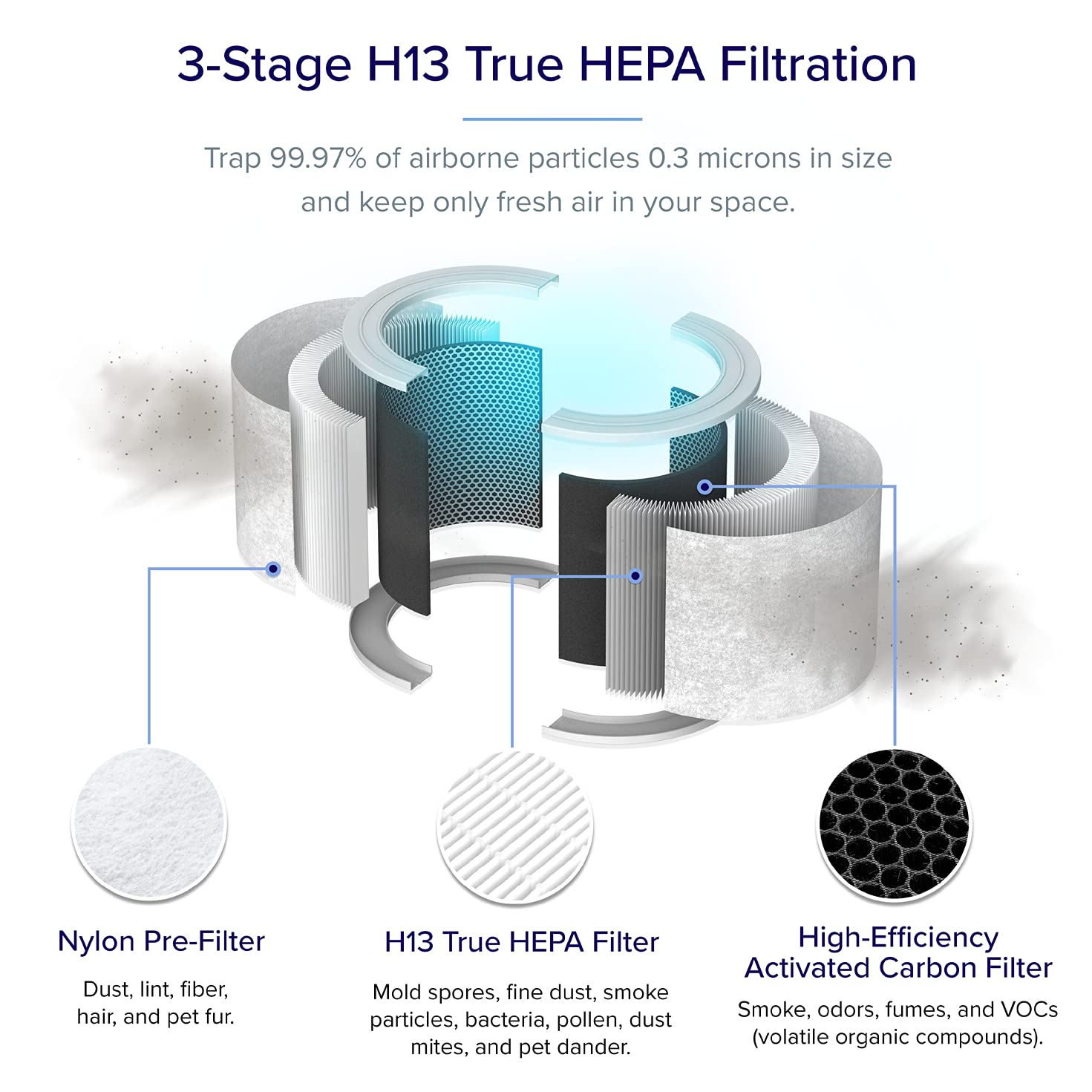 3-Stage H13 True HEPA Filtration

Trap 99.97% of airborne particles 0.3 microns in size and keep only fresh air in your space.

Nylon Pre-Filter

Dust, lint, fiber, hair, and pet fur.

H13 True HEPA Filter

Mold spores, fine dust, smoke particles, bacteria, pollen, dust mites, and pet dander.

High-Efficiency Activated Carbon Filter

Smoke, odors, fumes, and VOCs (volatile organic compounds).