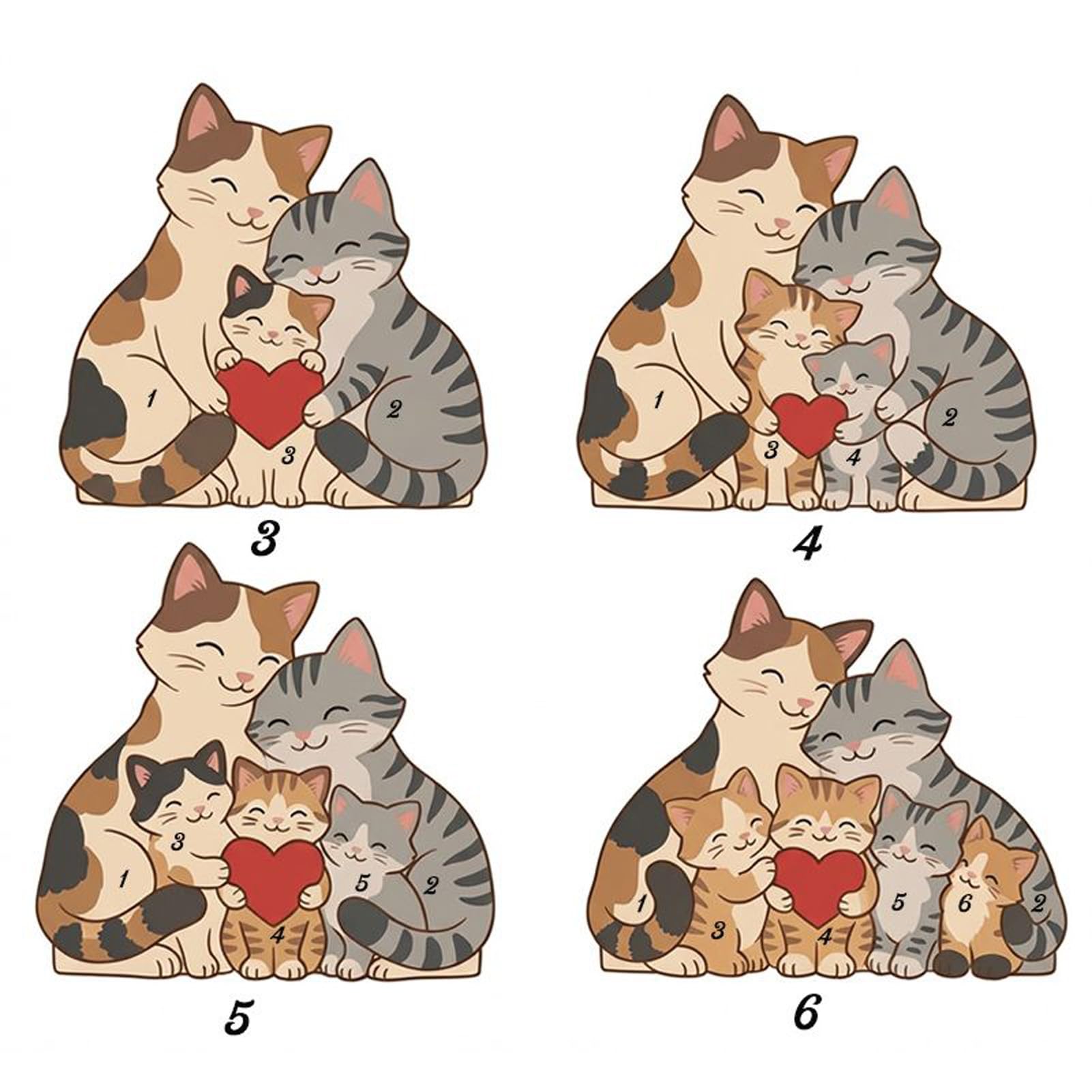 1
2
3
3

1
3
4
2
4

3
1
4
5
2
5

1
3
4
5
6
2
6