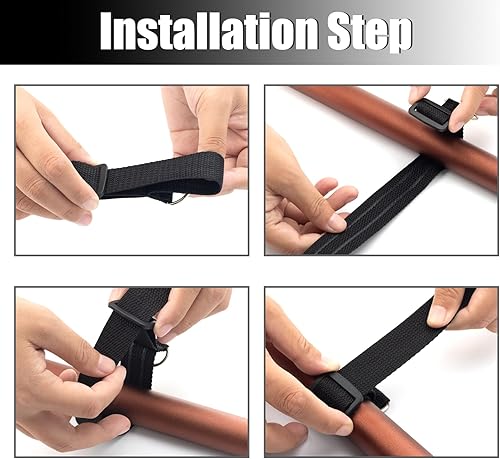 Installation Step