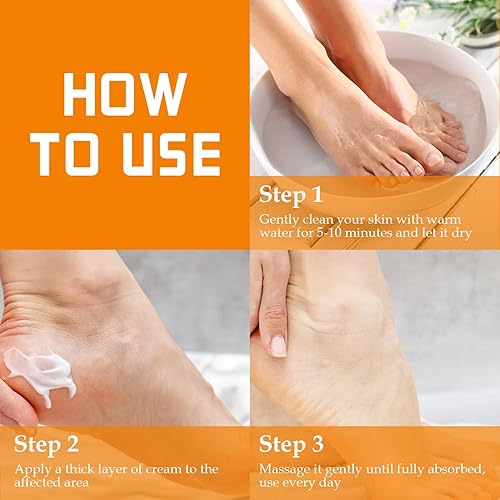 HOW TO USE

Step 1

Gently clean your skin with warm water for 5-10 minutes and let it dry

Step 2

Apply a thick layer of cream to the affected area

Step 3

Massage it gently until fully absorbed, use every day