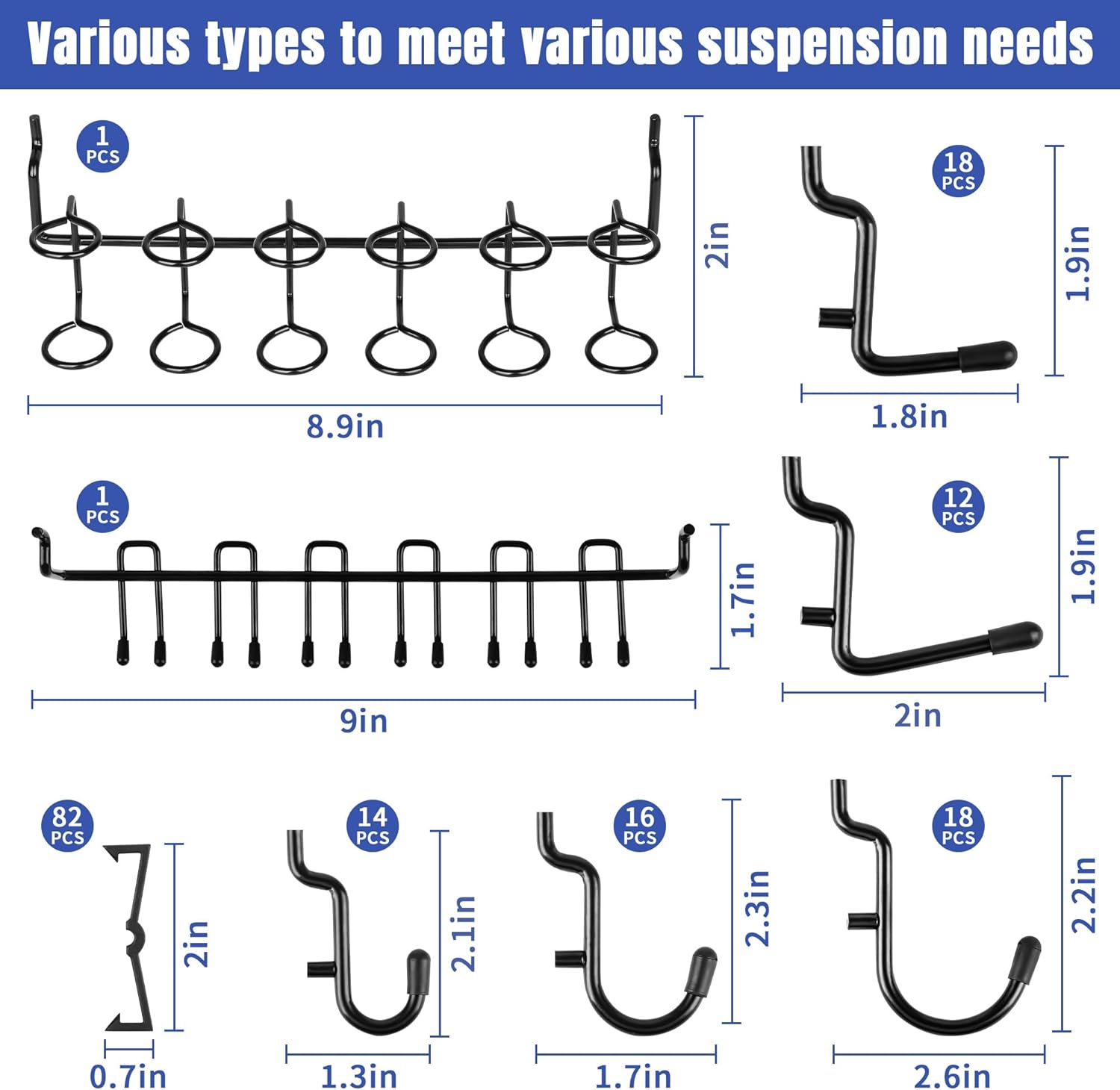 Various types to meet various suspension needs

1 PCS
2in
8.9in

18 PCS
1.9in
1.8in

1 PCS
1.7in
9in

12 PCS
1.9in
2in

82 PCS
2in
0.7in

14 PCS
2.1in
1.3in

16 PCS
2.3in
1.7in

18 PCS
2.2in
2.6in