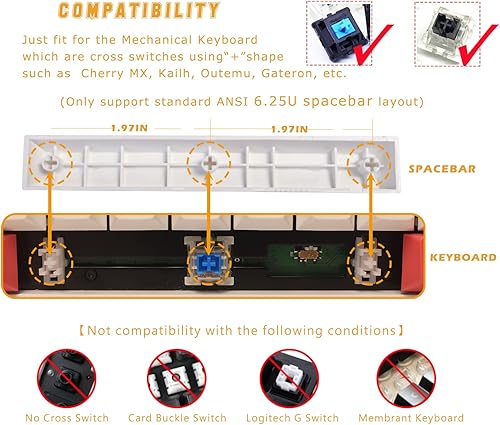 COMPATIBILITY

Just fit for the Mechanical Keyboard which are cross switches using"+"shape such as Cherry MX, Kailh, Outemu, Gateron, etc.

(Only support standard ANSI 6.25U spacebar layout)

1.97IN

1.97IN

SPACEBAR

KEYBOARD

【Not compatibility with the following conditions】

No Cross Switch

Card Buckle Switch

Logitech G Switch

Membrant Keyboard