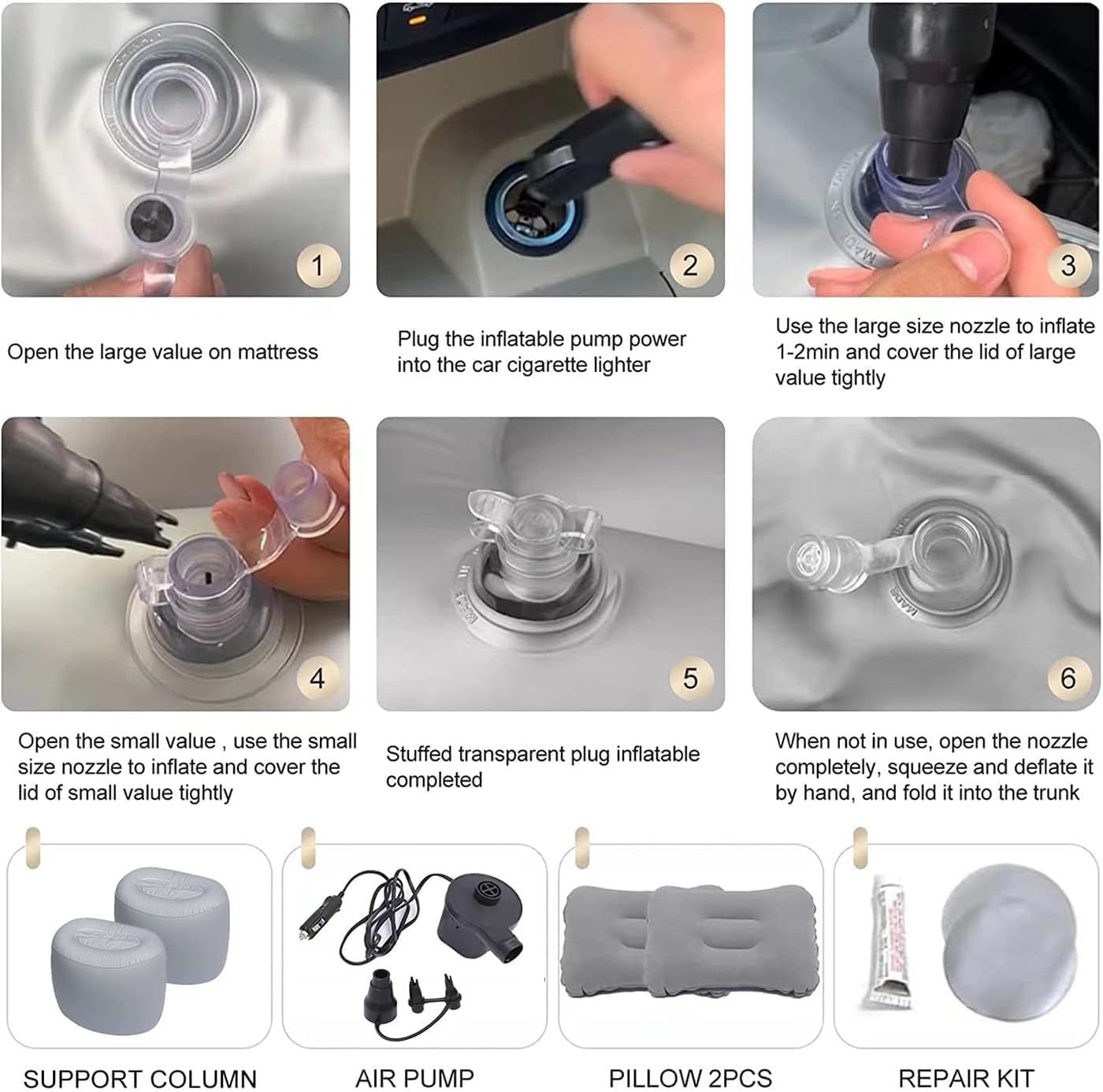 1

Open the large value on mattress

2

Plug the inflatable pump power into the car cigarette lighter

3

Use the large size nozzle to inflate 1-2min and cover the lid of large value tightly

4

Open the small value , use the small size nozzle to inflate and cover the lid of small value tightly

5

Stuffed transparent plug inflatable completed

6

When not in use, open the nozzle completely, squeeze and deflate it by hand, and fold it into the trunk

SUPPORT COLUMN

AIR PUMP

PILLOW 2PCS

REPAIR KIT