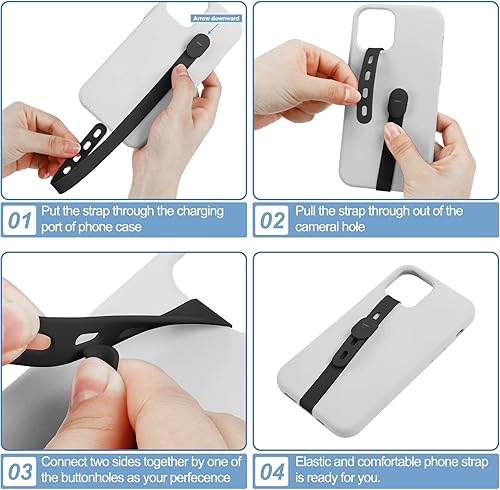 Arrow downward

01 Put the strap through the charging port of phone case

02 Pull the strap through out of the cameral hole

03 Connect two sides together by one of the buttonholes as your perfecence

04 Elastic and comfortable phone strap is ready for you.