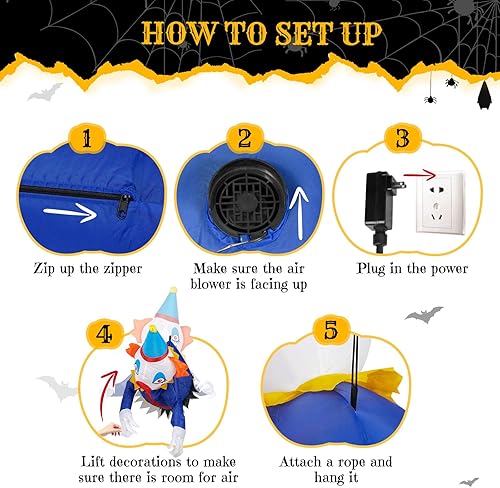 HOW TO SET UP

1

Zip up the zipper

2

Make sure the air blower is facing up

3

Plug in the power

4

Lift decorations to make sure there is room for air

5

Attach a rope and hang it