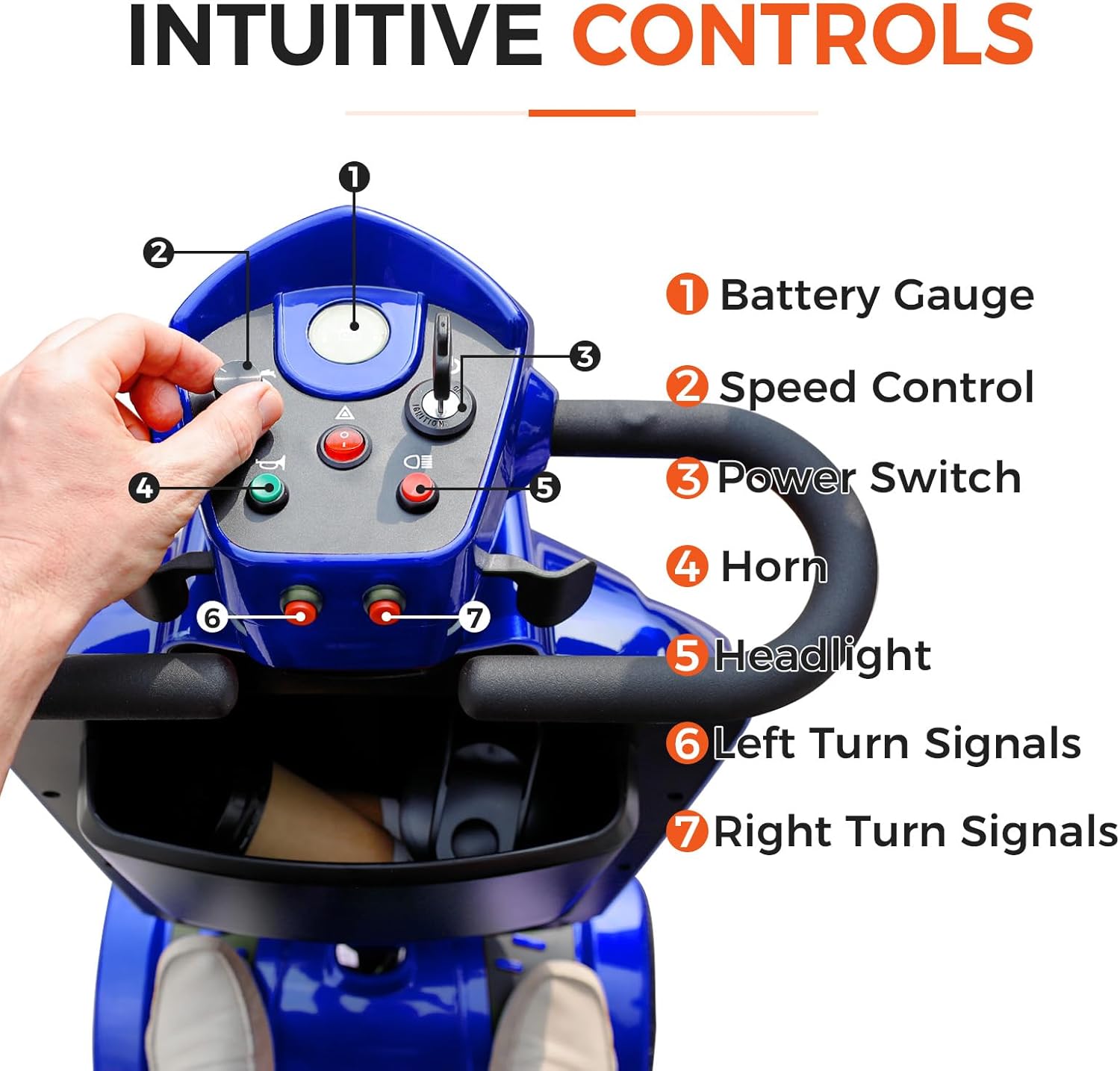 INTUITIVE CONTROLS

1
2
3
4
5
6
7

IGNITION

1 Battery Gauge
2 Speed Control
3 Power Switch
4 Horn
5 Headlight
6 Left Turn Signals
7 Right Turn Signals