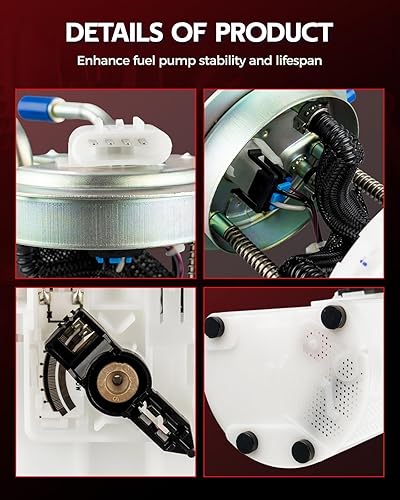 DETAILS OF PRODUCT

Enhance fuel pump stability and lifespan