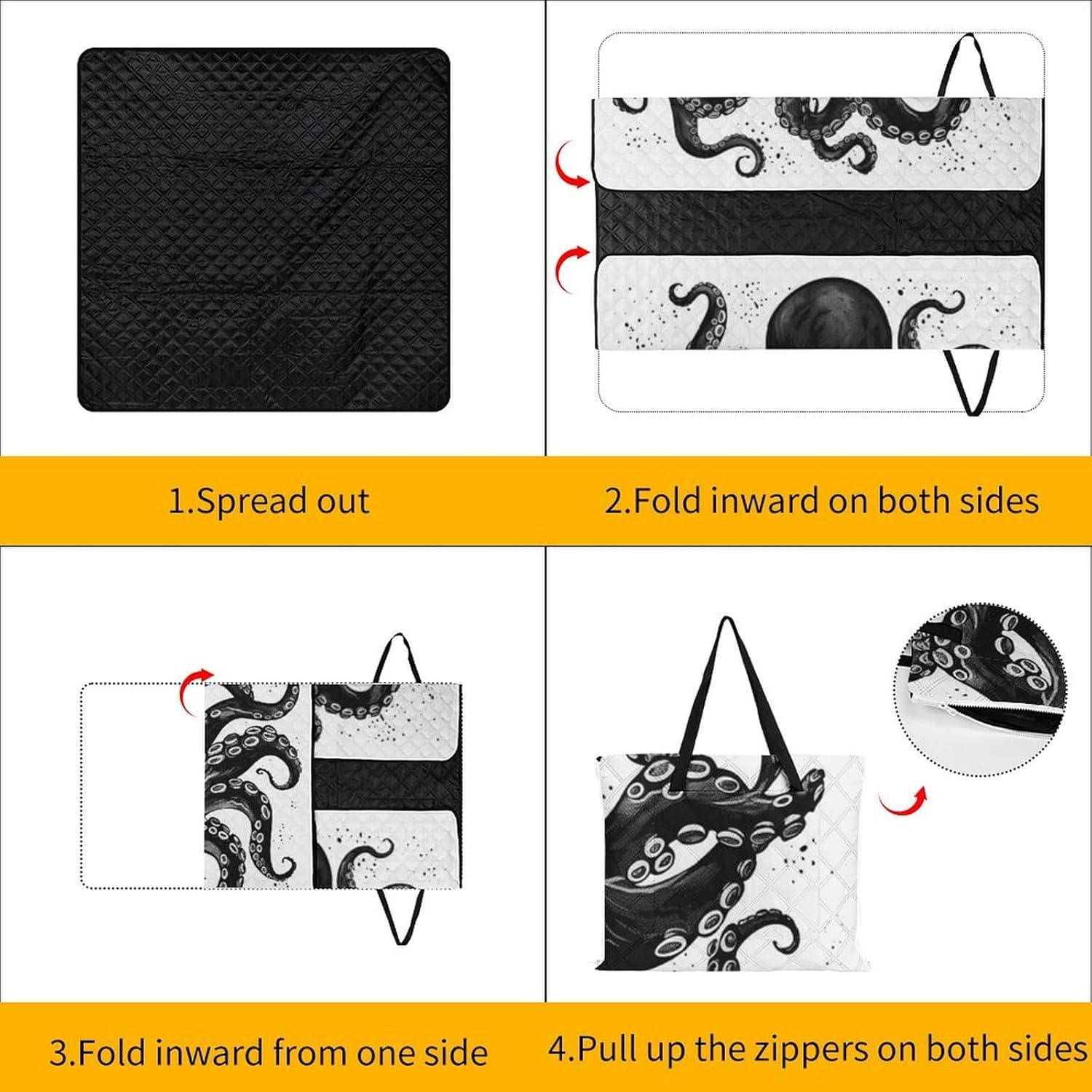 1.Spread out

2.Fold inward on both sides

3.Fold inward from one side

4.Pull up the zippers on both sides