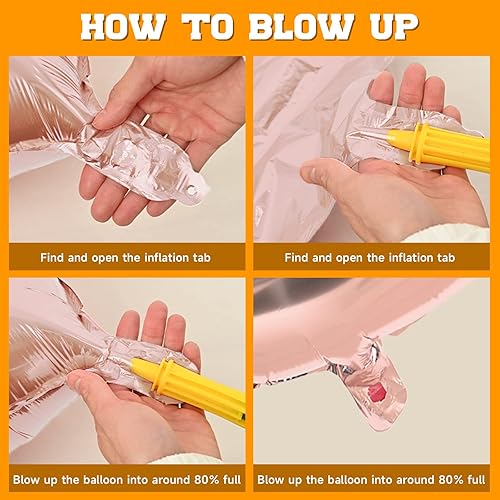 HOW TO BLOW UP

Find and open the inflation tab

Find and open the inflation tab

Blow up the balloon into around 80% full

Blow up the balloon into around 80% full