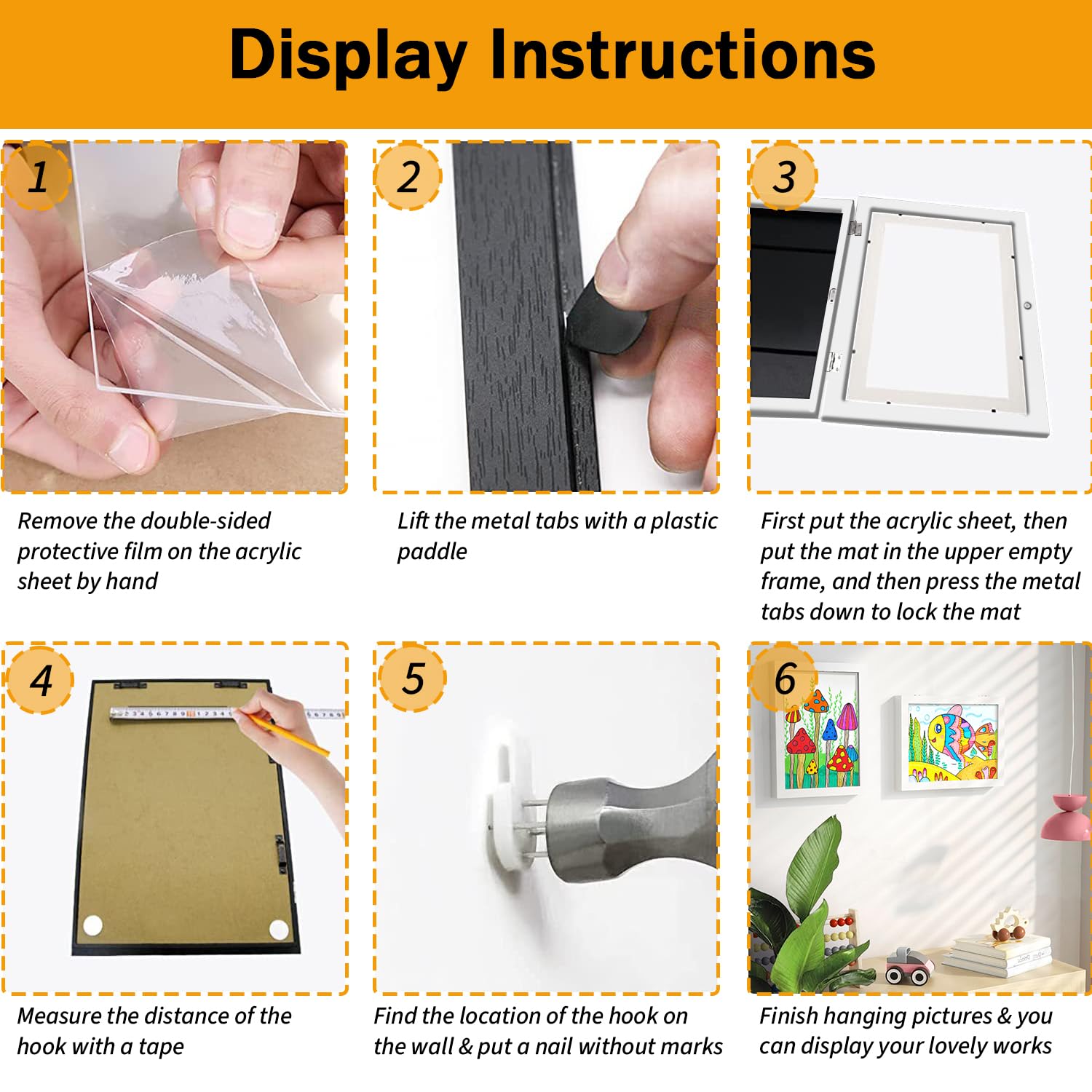 Display Instructions

1

Remove the double-sided protective film on the acrylic sheet by hand

2

Lift the metal tabs with a plastic paddle

3

First put the acrylic sheet, then put the mat in the upper empty frame, and then press the metal tabs down to lock the mat

4

Measure the distance of the hook with a tape

5

Find the location of the hook on the wall & put a nail without marks

6

Finish hanging pictures & you can display your lovely works