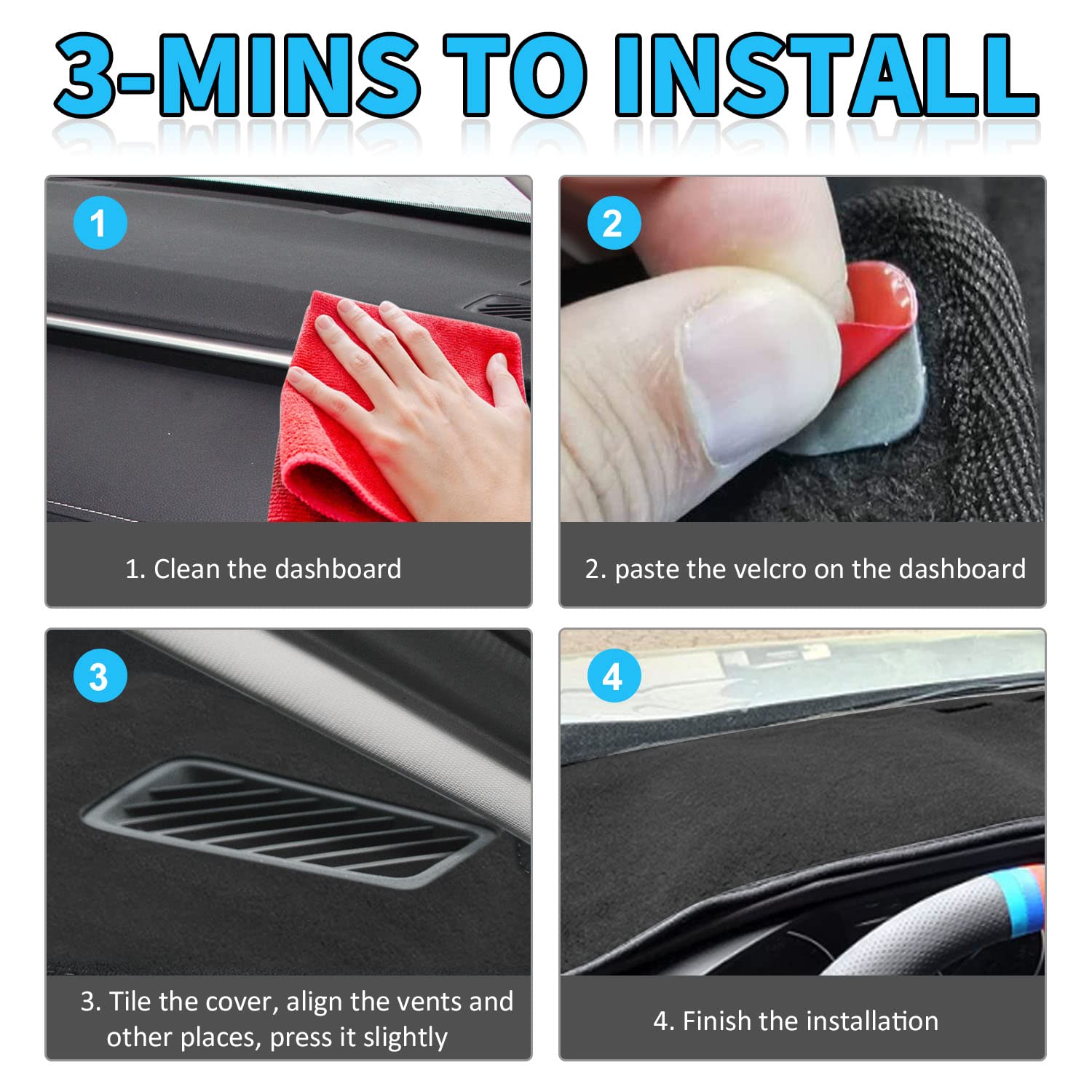 3-MINS TO INSTALL

1

1. Clean the dashboard

2

2. paste the velcro on the dashboard

3

3. Tile the cover, align the vents and other places, press it slightly

4

4. Finish the installation