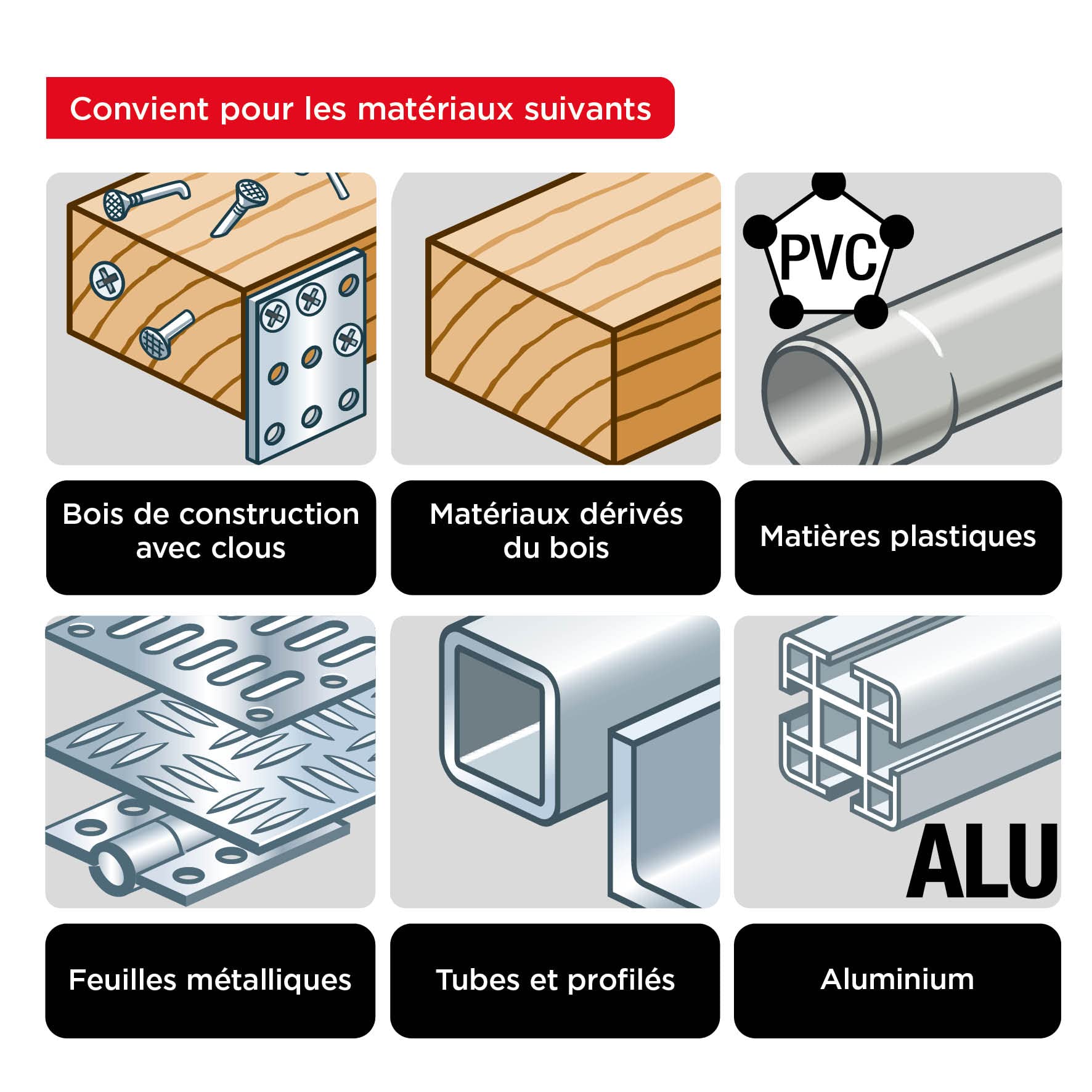 Convient pour les matériaux suivants

PVC

Bois de construction avec clous

Matériaux dérivés du bois

Matières plastiques

ALU

Feuilles métalliques

Tubes et profilés

Aluminium