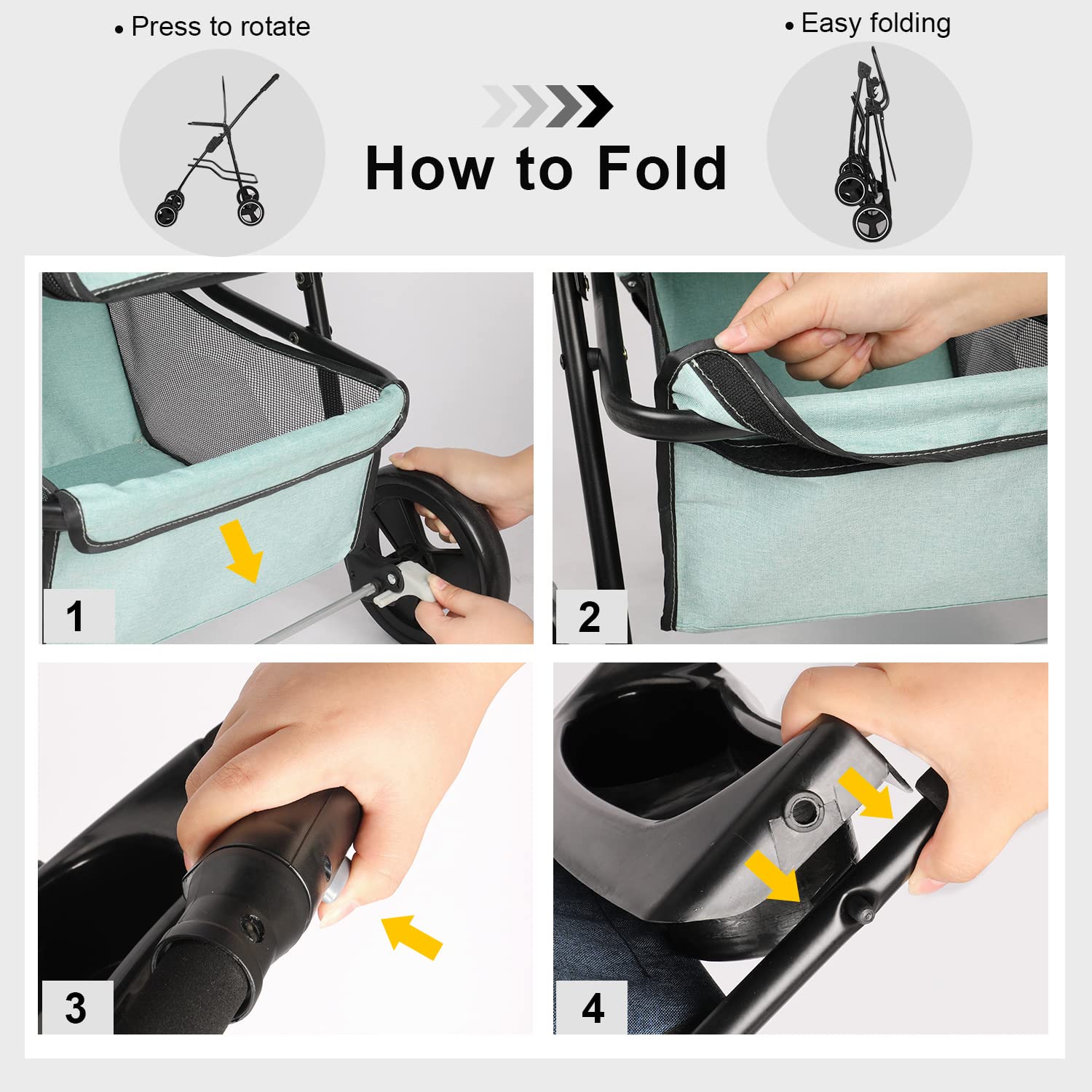 • Press to rotate

How to Fold

• Easy folding

1

2

3

4