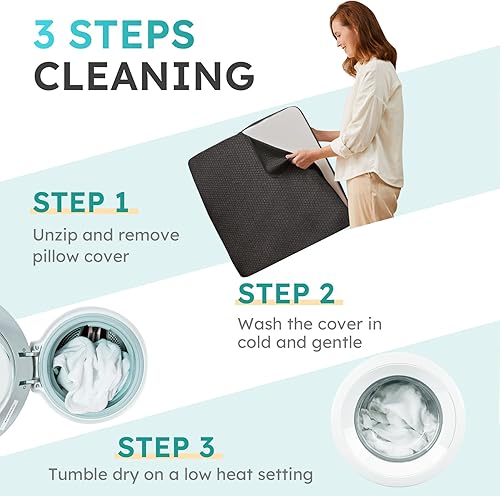 3 STEPS
CLEANING

STEP 1
Unzip and remove pillow cover

STEP 2
Wash the cover in cold and gentle

STEP 3
Tumble dry on a low heat setting