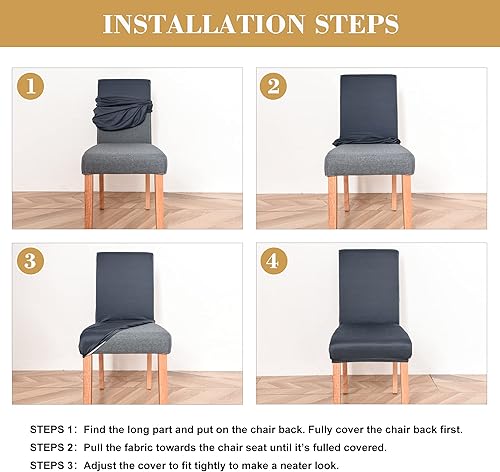 INSTALLATION STEPS

1

2

3

4

STEPS 1: Find the long part and put on the chair back. Fully cover the chair back first.

STEPS 2: Pull the fabric towards the chair seat until it's fulled covered.

STEPS 3: Adjust the cover to fit tightly to make a neater look.