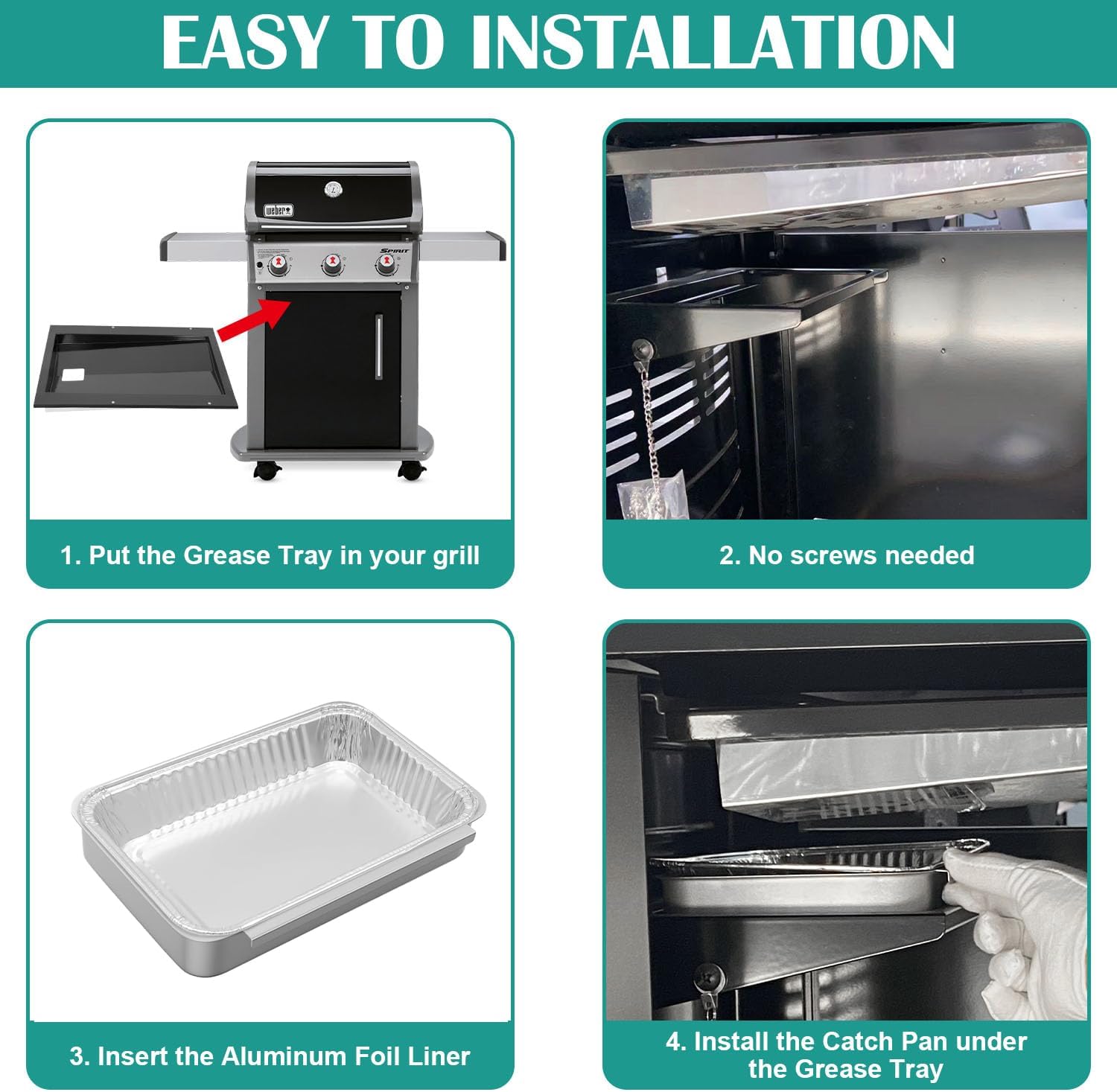 EASY TO INSTALLATION

weber

SPIRIT

1. Put the Grease Tray in your grill

2. No screws needed

3. Insert the Aluminum Foil Liner

4. Install the Catch Pan under the Grease Tray