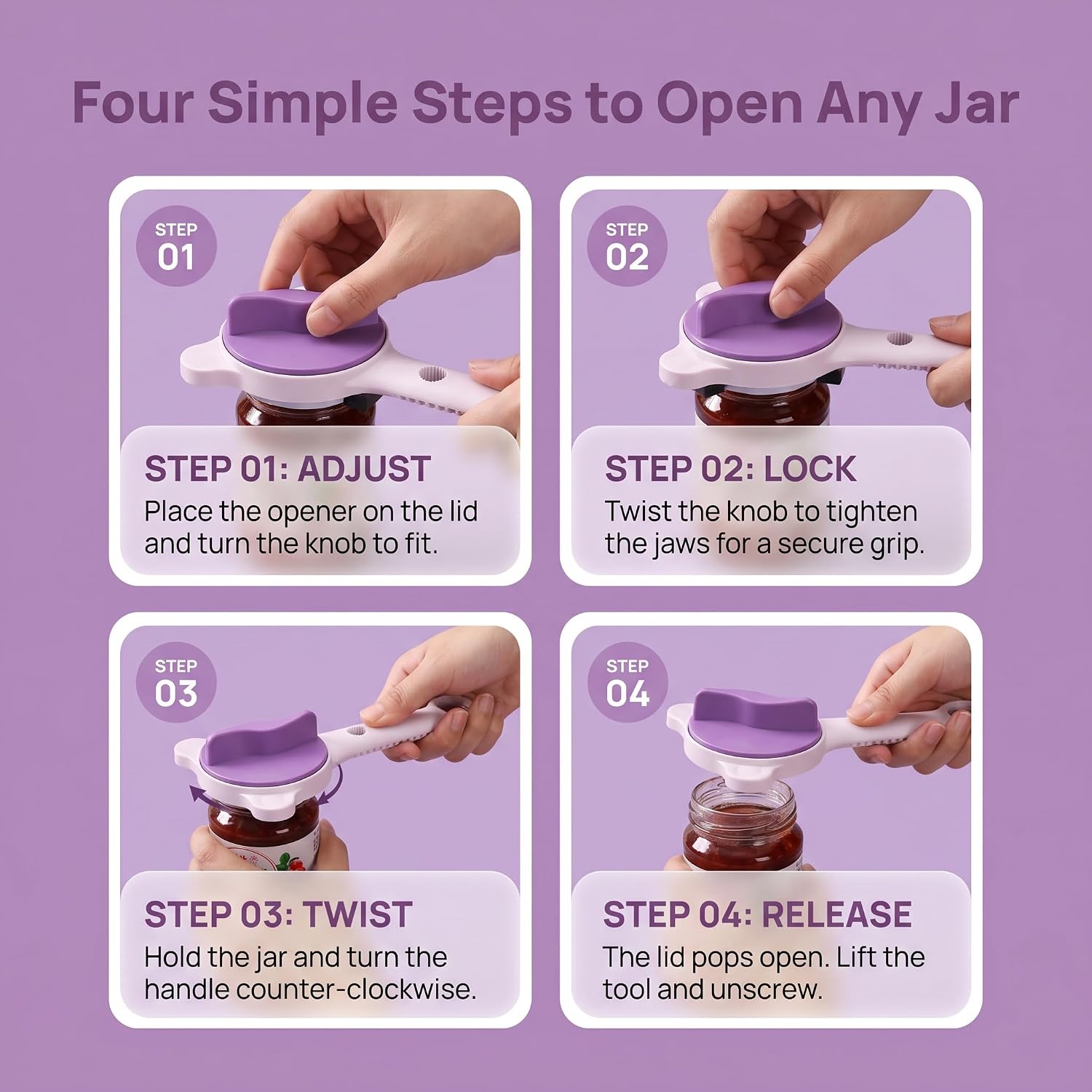 Four Simple Steps to Open Any Jar

STEP 01

STEP 01: ADJUST
Place the opener on the lid and turn the knob to fit.

STEP 02

STEP 02: LOCK
Twist the knob to tighten the jaws for a secure grip.

STEP 03

STEP 03: TWIST
Hold the jar and turn the handle counter-clockwise.

STEP 04

STEP 04: RELEASE
The lid pops open. Lift the tool and unscrew.