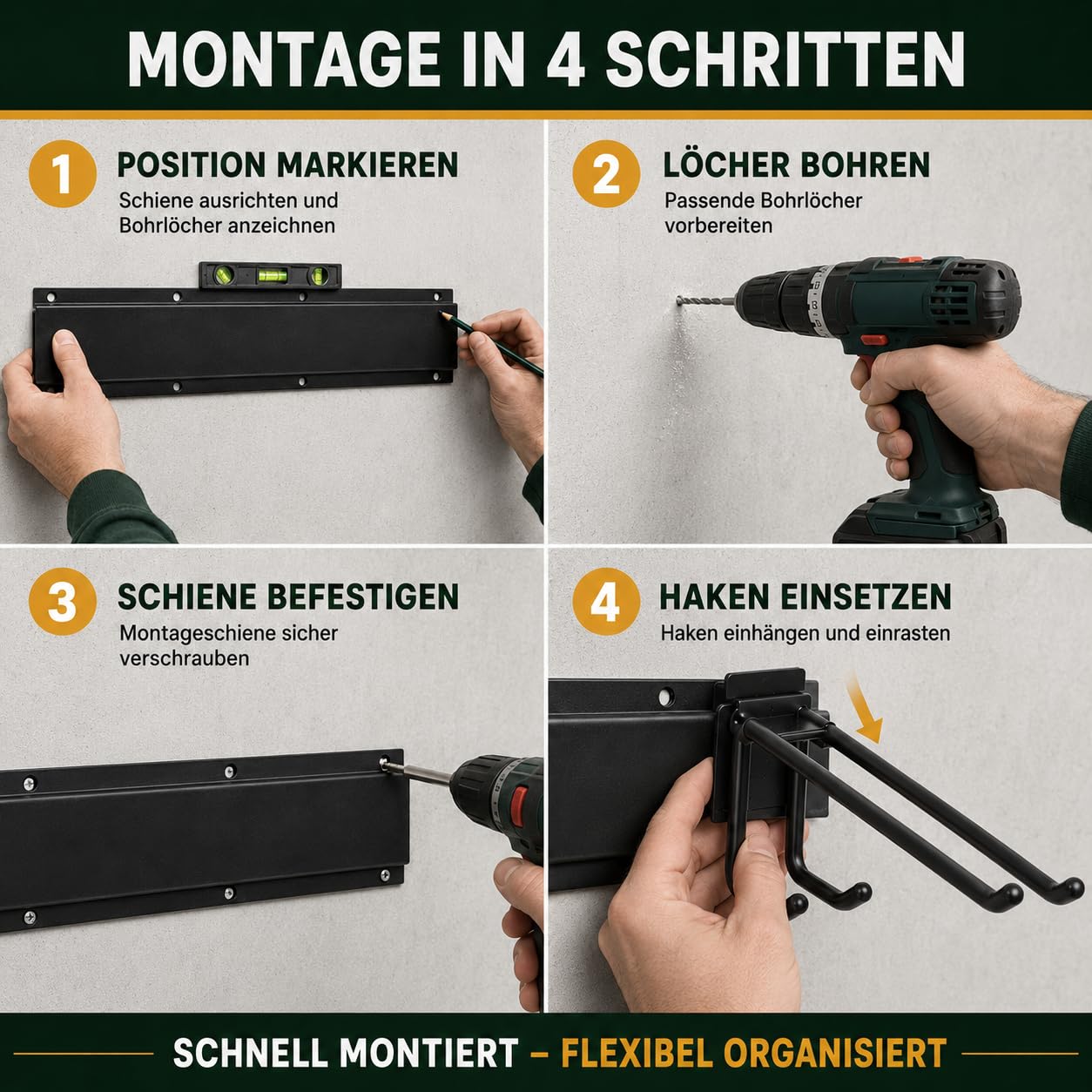 MONTAGE IN 4 SCHRITTEN

1 POSITION MARKIEREN
Schiene ausrichten und Bohrlöcher anzeichnen

2 LÖCHER BOHREN
Passende Bohrlöcher vorbereiten

3 SCHIENE BEFESTIGEN
Montageschiene sicher verschrauben

4 HAKEN EINSETZEN
Haken einhängen und einrasten

SCHNELL MONTIERT – FLEXIBEL ORGANISIERT