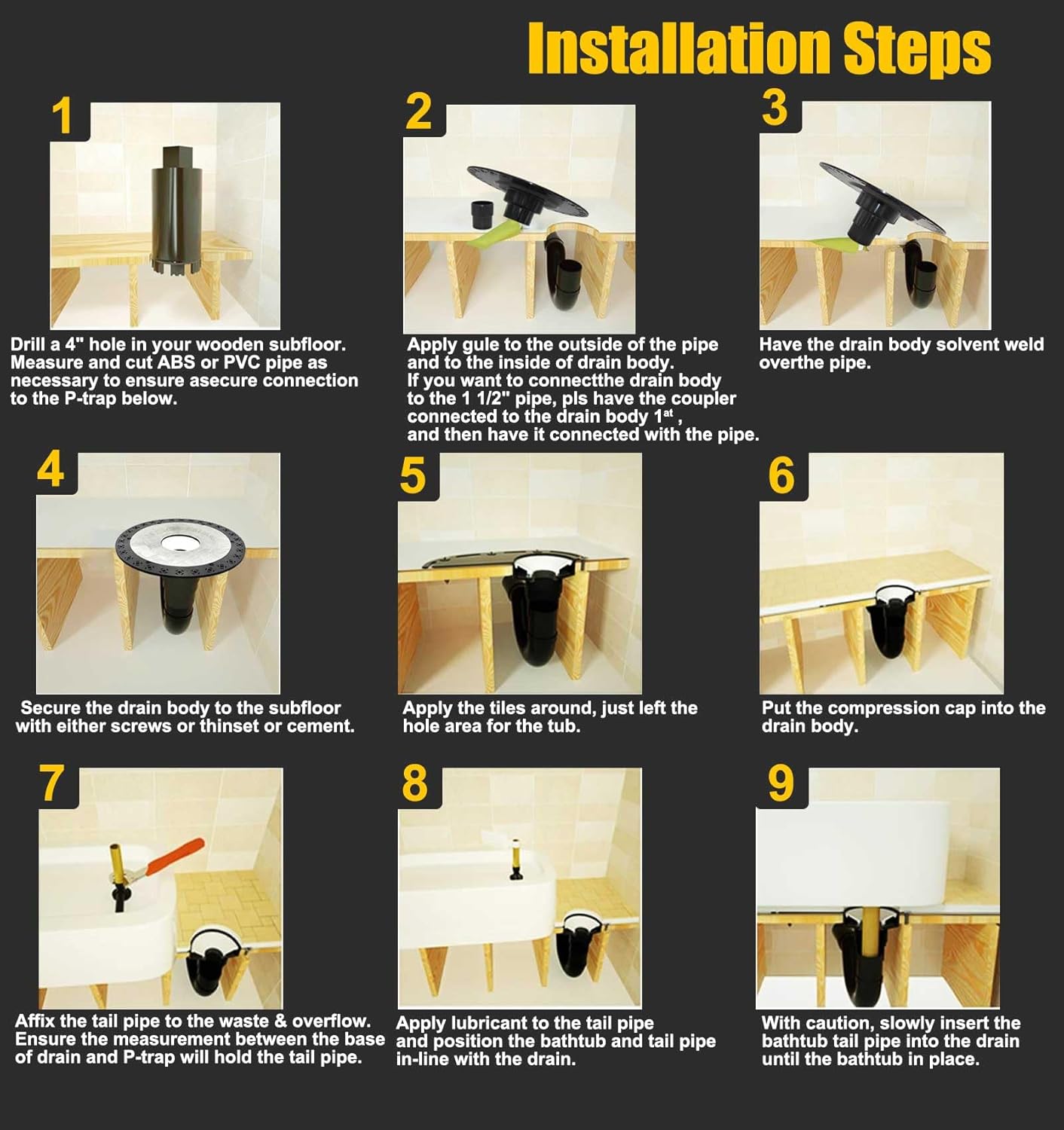 Installation Steps

1

Drill a 4" hole in your wooden subfloor. Measure and cut ABS or PVC pipe as necessary to ensure asecure connection to the P-trap below.

2

Apply gule to the outside of the pipe and to the inside of drain body. If you want to connectthe drain body to the 1 1/2" pipe, pls have the coupler connected to the drain body 1$^{at}$ , and then have it connected with the pipe.

3

Have the drain body solvent weld overthe pipe.

4

Secure the drain body to the subfloor with either screws or thinset or cement.

5

Apply the tiles around, just left the hole area for the tub.

6

Put the compression cap into the drain body.

7

Affix the tail pipe to the waste & overflow. Ensure the measurement between the base of drain and P-trap will hold the tail pipe.

8

Apply lubricant to the tail pipe and position the bathtub and tail pipe in-line with the drain.

9

With caution, slowly insert the bathtub tail pipe into the drain until the bathtub in place.