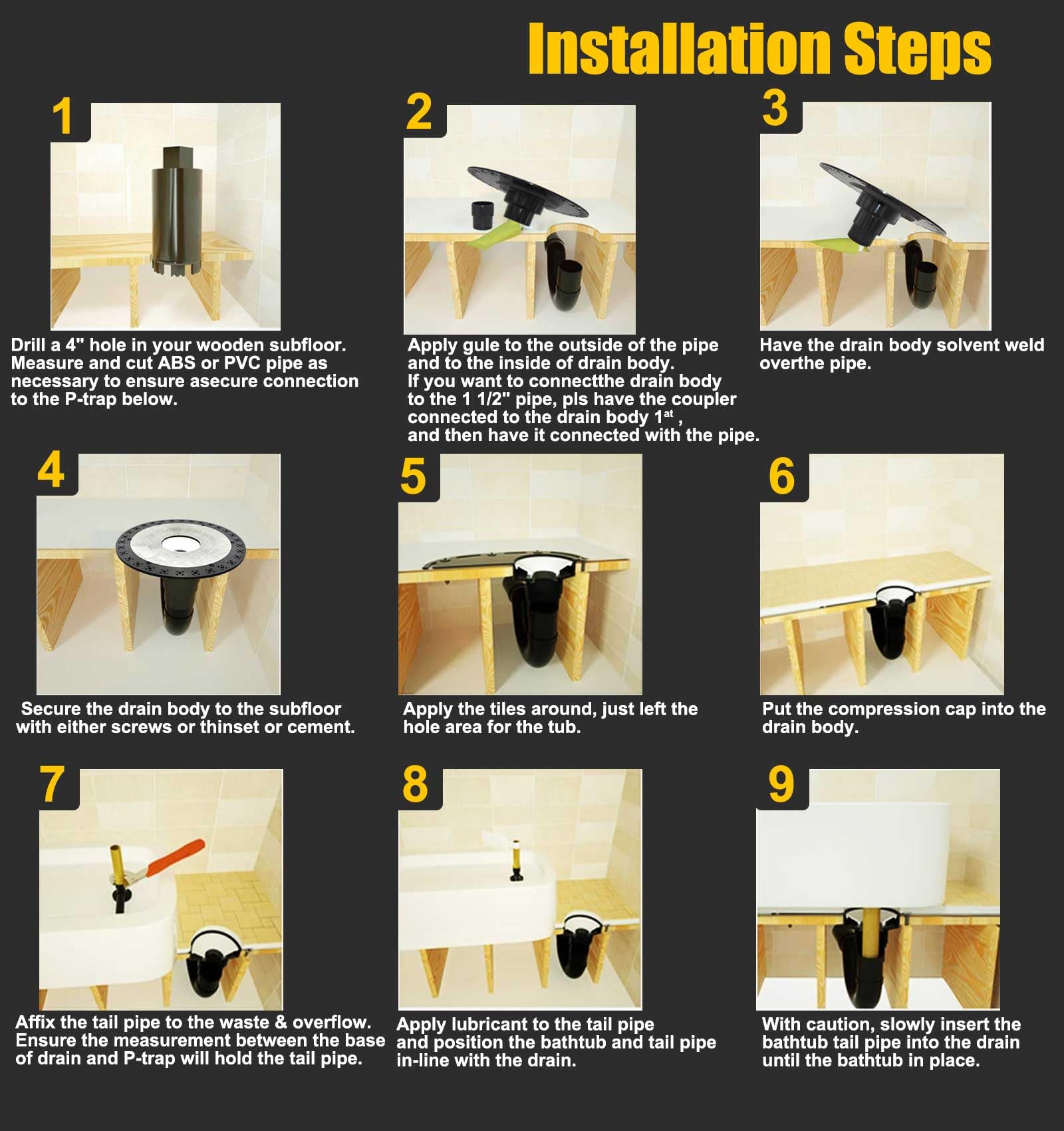 Installation Steps

1

Drill a 4" hole in your wooden subfloor. Measure and cut ABS or PVC pipe as necessary to ensure asecure connection to the P-trap below.

2

Apply gule to the outside of the pipe and to the inside of drain body.
If you want to connectthe drain body to the 1 1/2" pipe, pls have the coupler connected to the drain body 1$^{at}$ , and then have it connected with the pipe.

3

Have the drain body solvent weld overthe pipe.

4

Secure the drain body to the subfloor with either screws or thinset or cement.

5

Apply the tiles around, just left the hole area for the tub.

6

Put the compression cap into the drain body.

7

Affix the tail pipe to the waste & overflow. Ensure the measurement between the base of drain and P-trap will hold the tail pipe.

8

Apply lubricant to the tail pipe and position the bathtub and tail pipe in-line with the drain.

9

With caution, slowly insert the bathtub tail pipe into the drain until the bathtub in place.