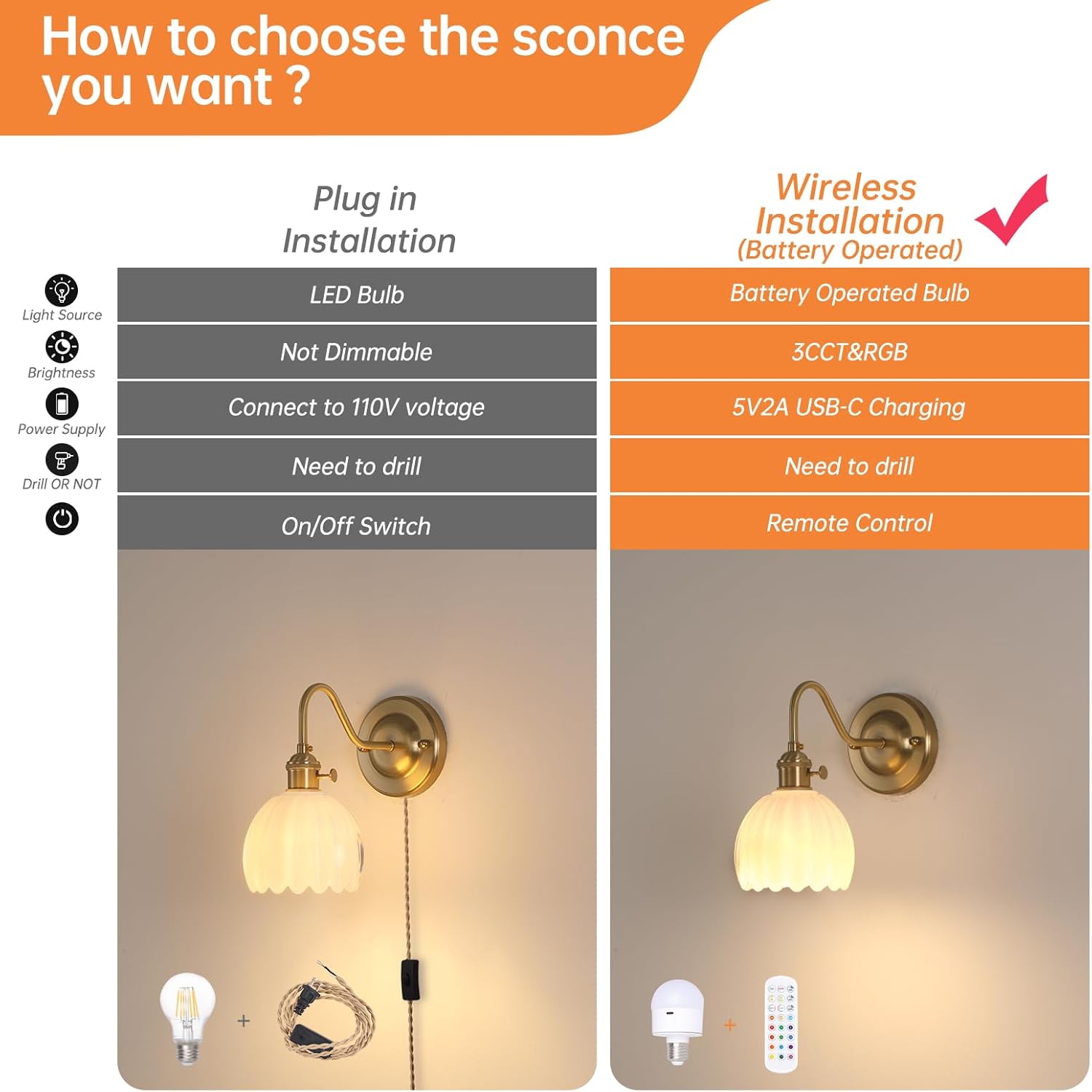 How to choose the sconce you want ?

|  | Plug in Installation | Wireless Installation (Battery Operated) |
|---|---|---|
| Light Source | LED Bulb | Battery Operated Bulb |
| Brightness | Not Dimmable | 3CCT&RGB |
| Power Supply | Connect to 110V voltage | 5V2A USB-C Charging |
| Drill OR NOT | Need to drill | Need to drill |
|  | On/Off Switch | Remote Control |

+

+