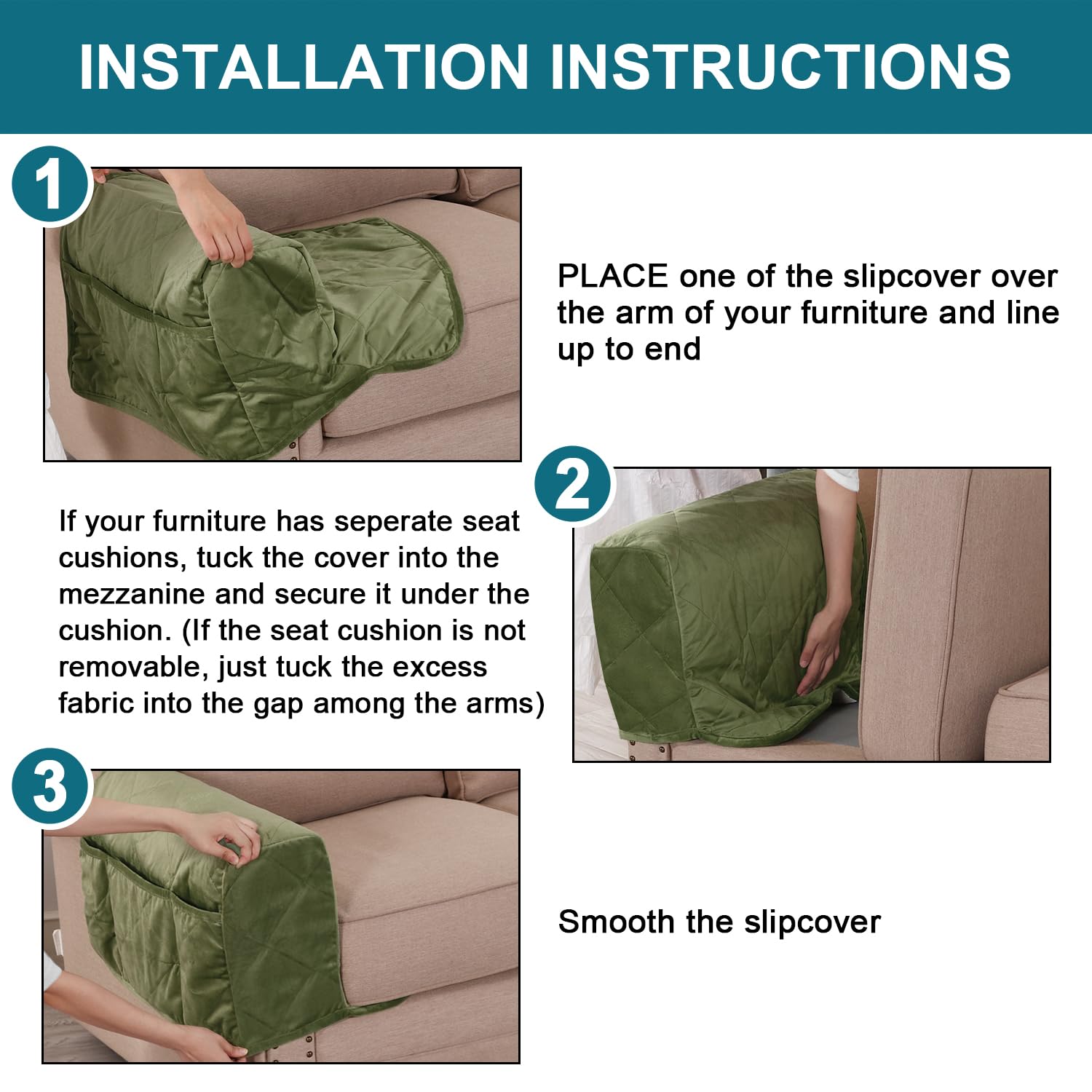 INSTALLATION INSTRUCTIONS

1

PLACE one of the slipcover over the arm of your furniture and line up to end

2

If your furniture has seperate seat cushions, tuck the cover into the mezzanine and secure it under the cushion. (If the seat cushion is not removable, just tuck the excess fabric into the gap among the arms)

3

Smooth the slipcover