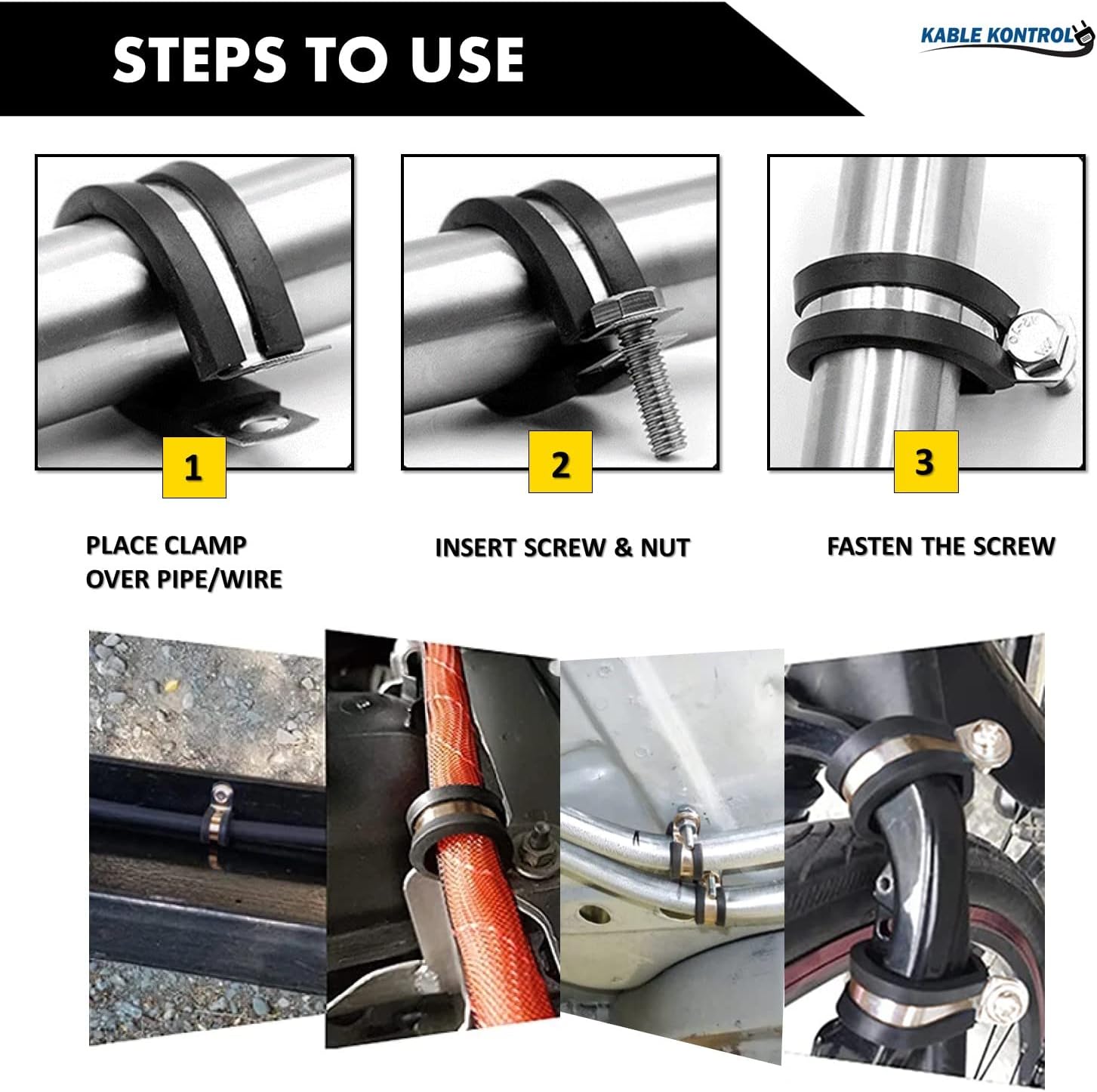 STEPS TO USE

KABLE KONTROL

1

2

3

PLACE CLAMP OVER PIPE/WIRE

INSERT SCREW & NUT

FASTEN THE SCREW