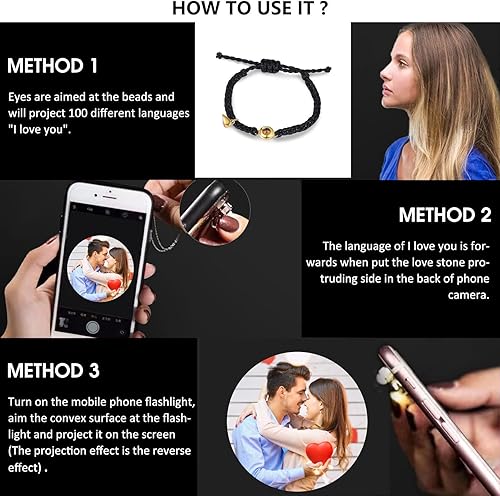 HOW TO USE IT ?

METHOD 1

Eyes are aimed at the beads and will project 100 different languages "I love you".

METHOD 2

The language of I love you is forwards when put the love stone protruding side in the back of phone camera.

METHOD 3

Turn on the mobile phone flashlight, aim the convex surface at the flashlight and project it on the screen (The projection effect is the reverse effect) .