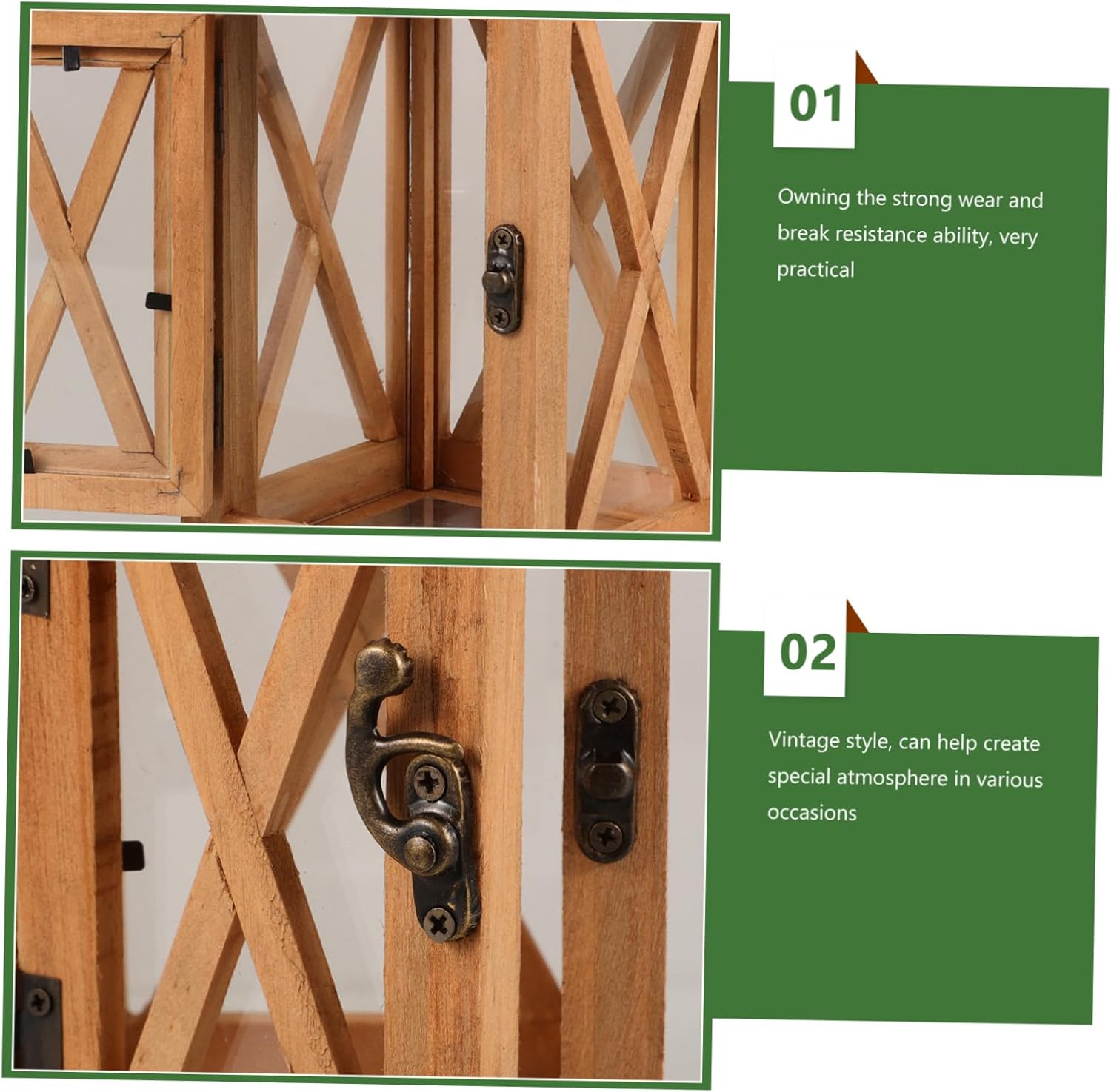 01

Owning the strong wear and break resistance ability, very practical

02

Vintage style, can help create special atmosphere in various occasions