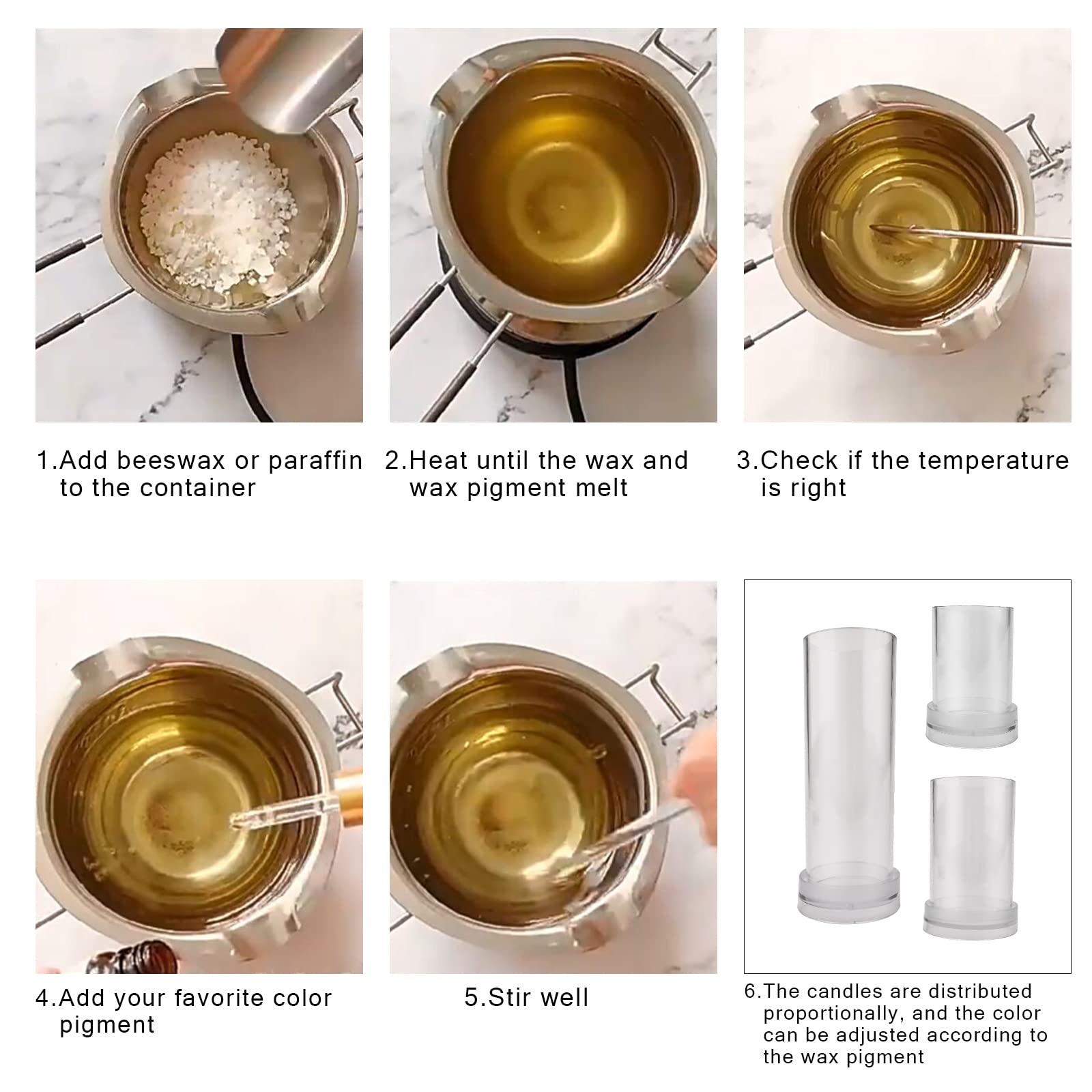 1.Add beeswax or paraffin to the container

2.Heat until the wax and wax pigment melt

3.Check if the temperature is right

4.Add your favorite color pigment

5.Stir well

6.The candles are distributed proportionally, and the color can be adjusted according to the wax pigment