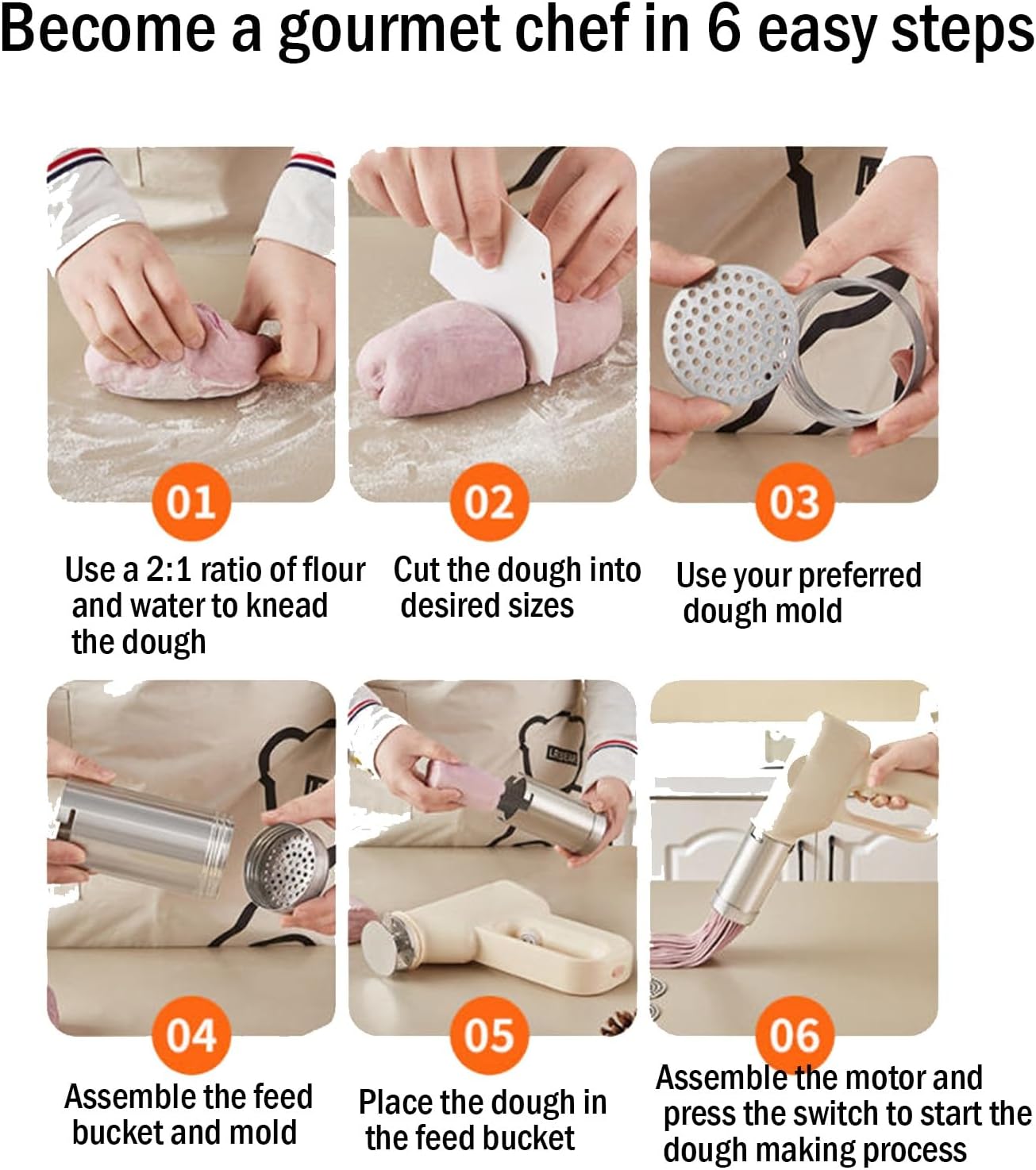 Become a gourmet chef in 6 easy steps

01

Use a 2:1 ratio of flour and water to knead the dough

02

Cut the dough into desired sizes

03

Use your preferred dough mold

04

Assemble the feed bucket and mold

05

Place the dough in the feed bucket

06

Assemble the motor and press the switch to start the dough making process