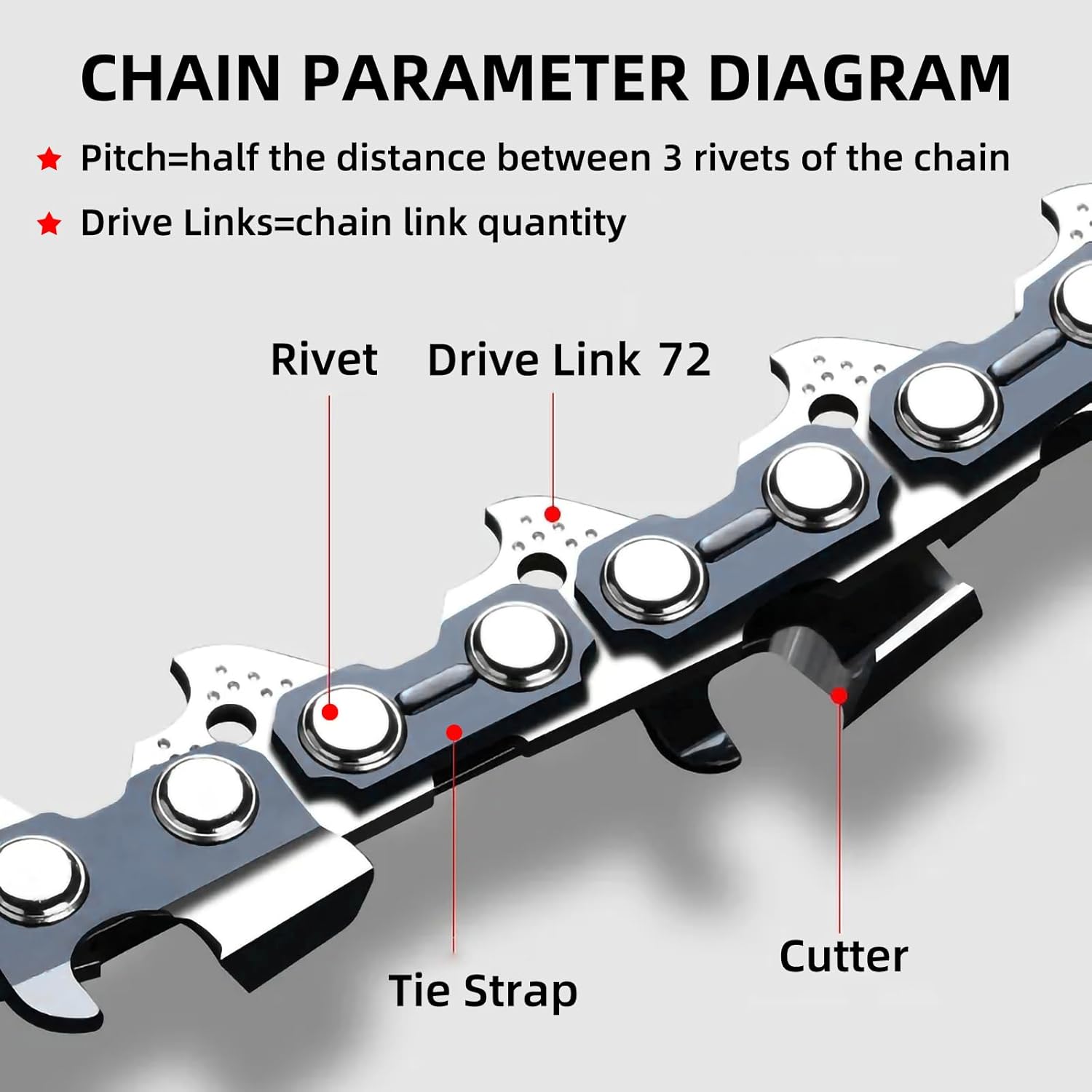 CHAIN PARAMETER DIAGRAM

★ Pitch=half the distance between 3 rivets of the chain

★ Drive Links=chain link quantity

Rivet

Drive Link 72

Tie Strap

Cutter