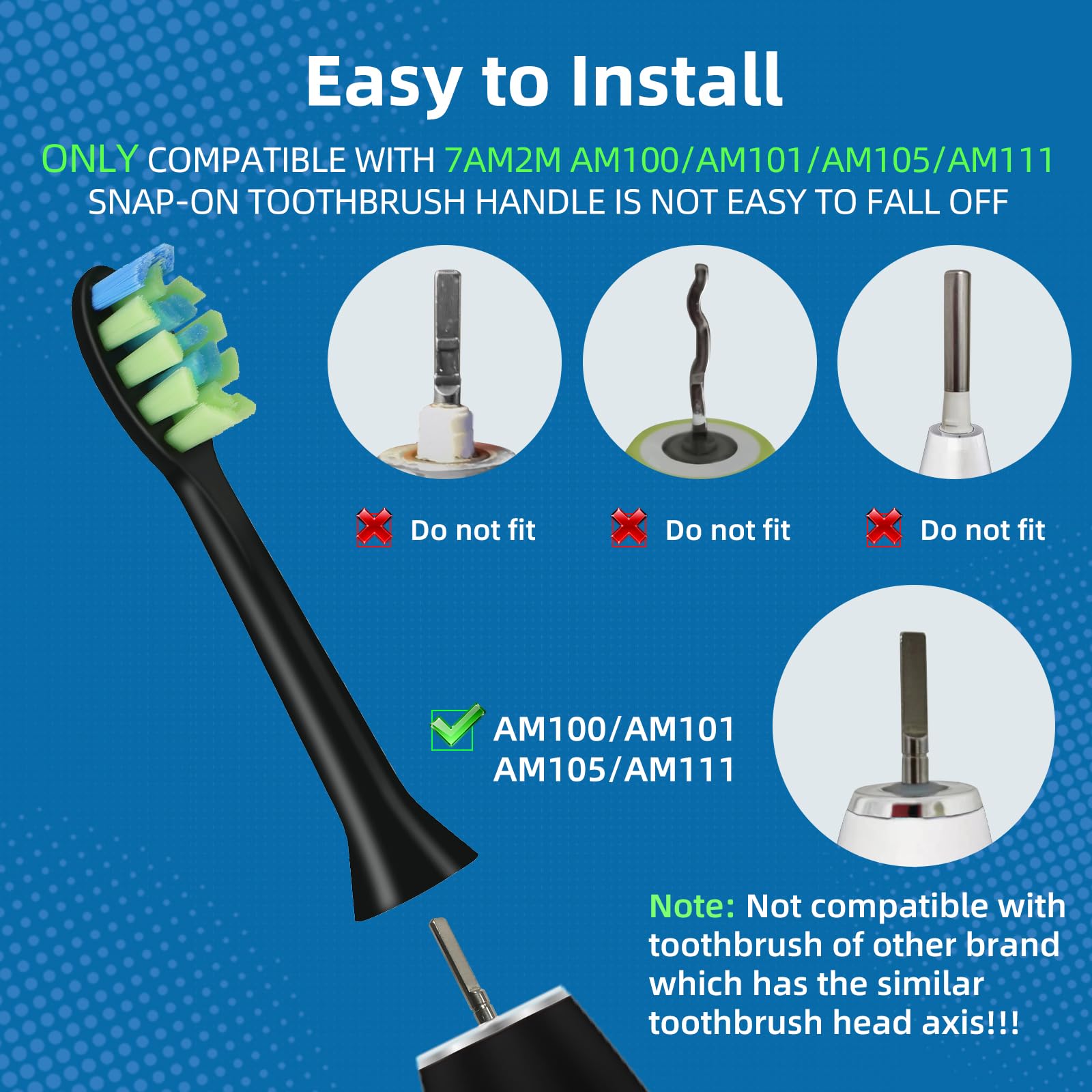 Easy to Install

ONLY COMPATIBLE WITH 7AM2M AM100/AM101/AM105/AM111 SNAP-ON TOOTHBRUSH HANDLE IS NOT EASY TO FALL OFF

Do not fit

Do not fit

Do not fit

AM100/AM101
AM105/AM111

Note: Not compatible with toothbrush of other brand which has the similar toothbrush head axis!!!