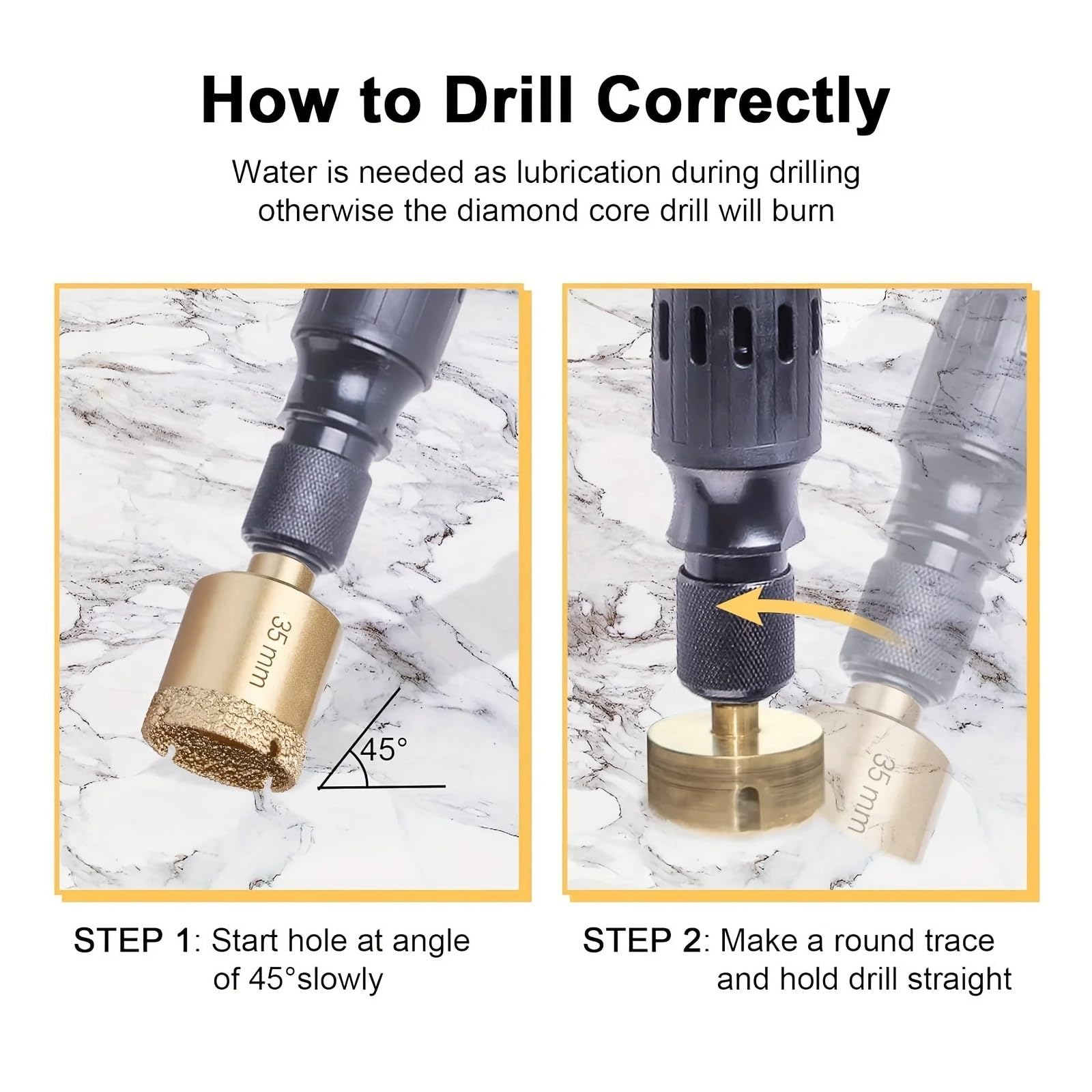 How to Drill Correctly

Water is needed as lubrication during drilling otherwise the diamond core drill will burn

35 mm

45°

35 mm

STEP 1: Start hole at angle of 45°slowly

STEP 2: Make a round trace and hold drill straight