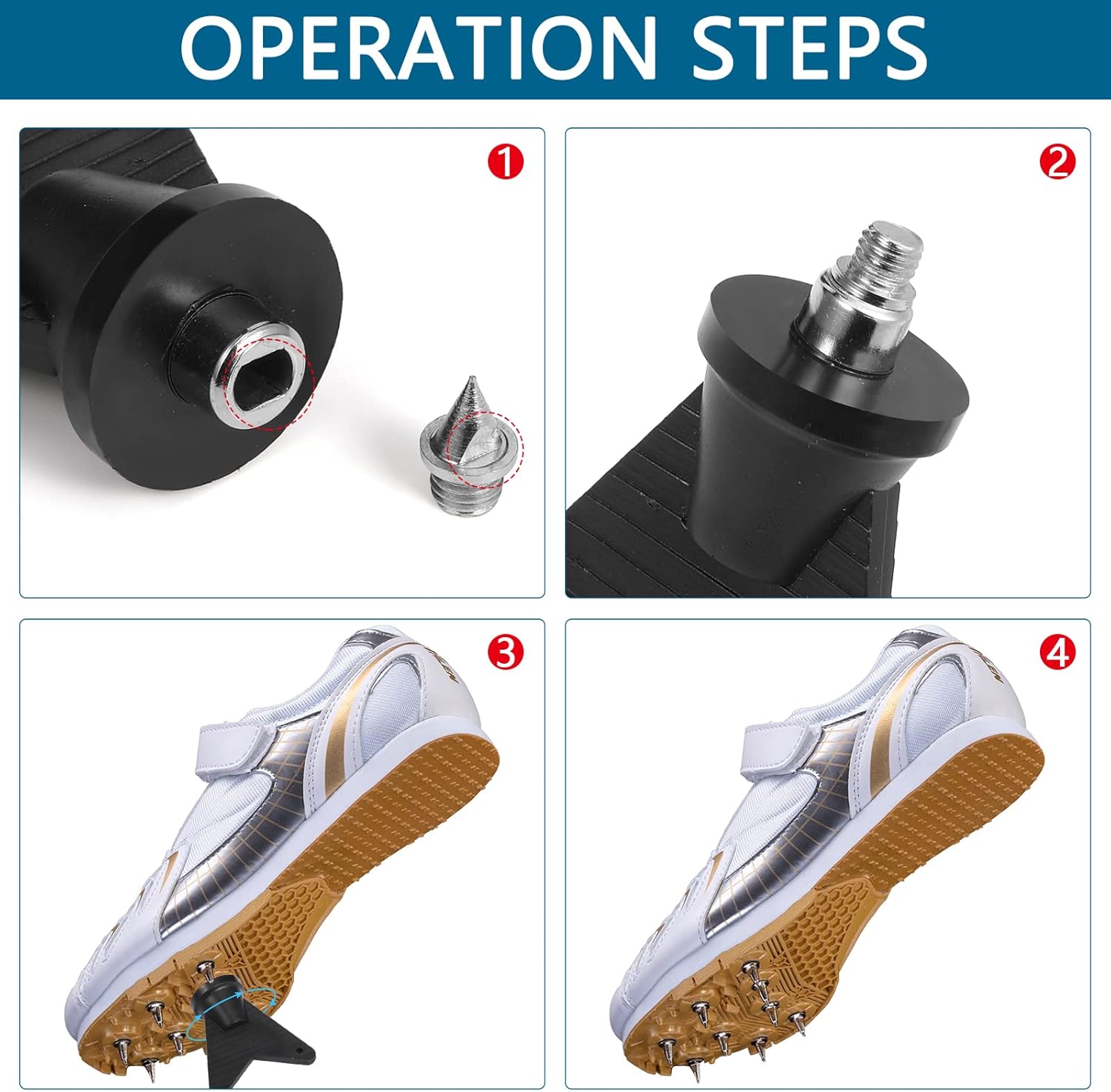 OPERATION STEPS

1

2

3

4