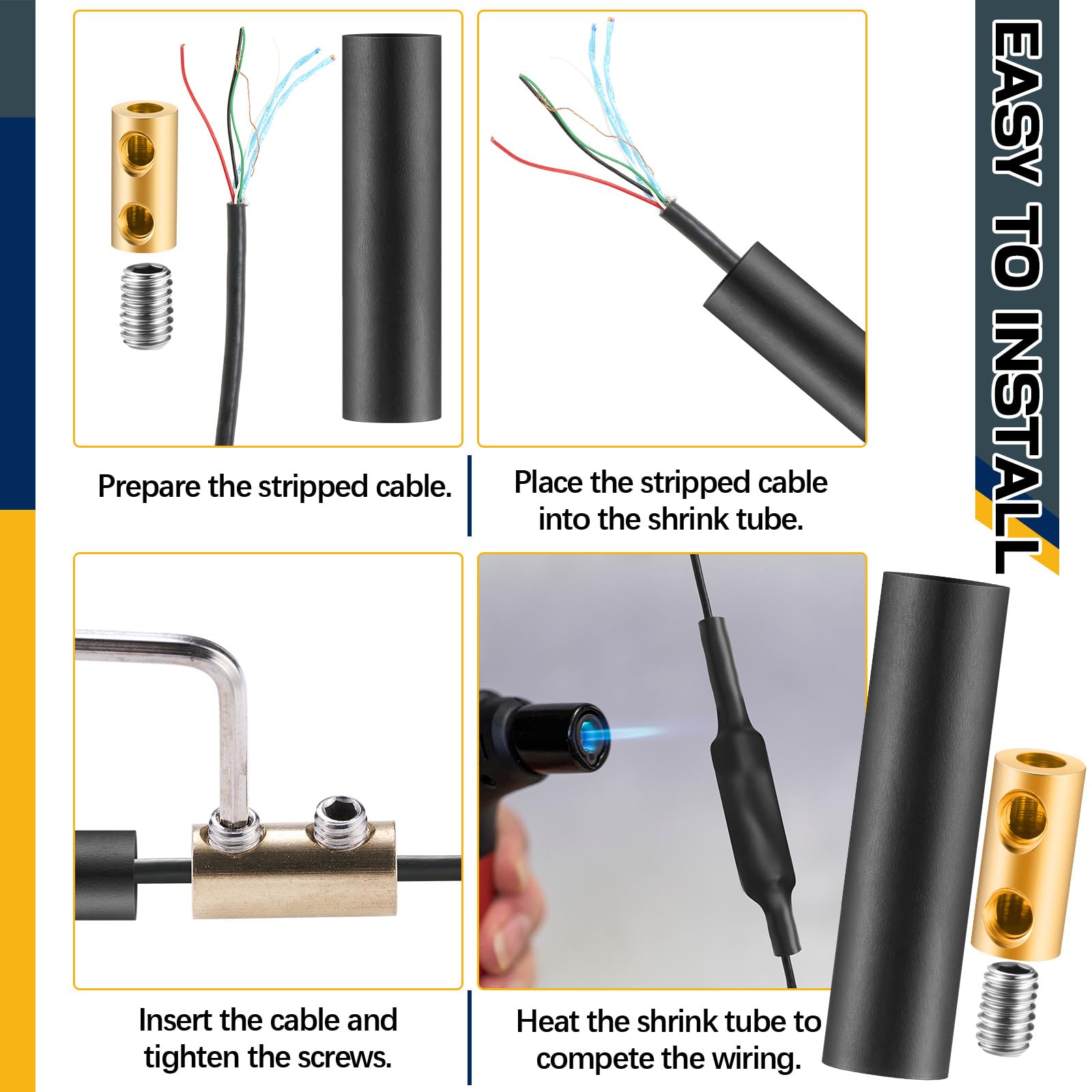 EASY TO INSTALL

Prepare the stripped cable.

Place the stripped cable into the shrink tube.

Insert the cable and tighten the screws.

Heat the shrink tube to compete the wiring.