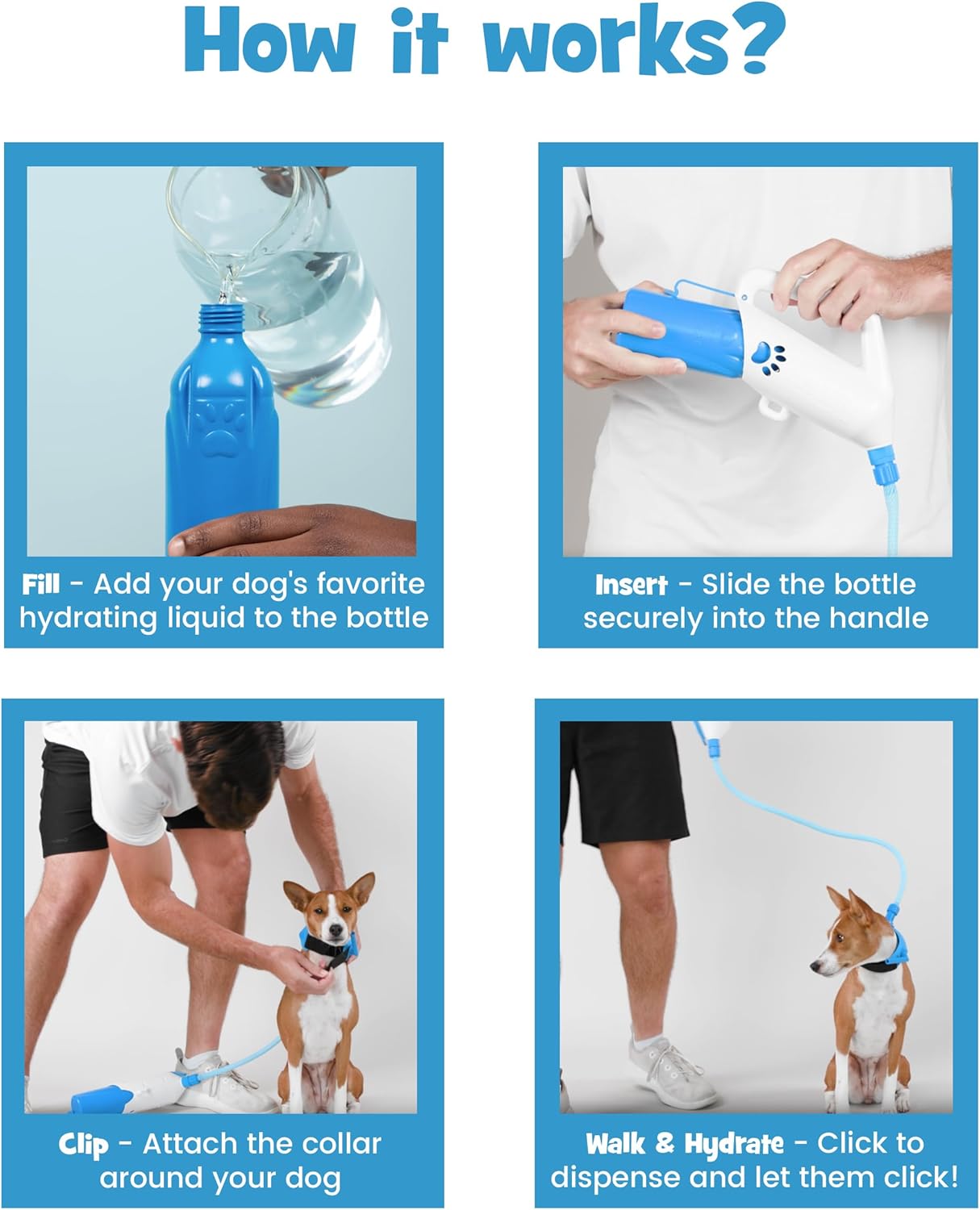 How it works?

Fill - Add your dog's favorite hydrating liquid to the bottle

Insert - Slide the bottle securely into the handle

Clip - Attach the collar around your dog

Walk & Hydrate - Click to dispense and let them click!