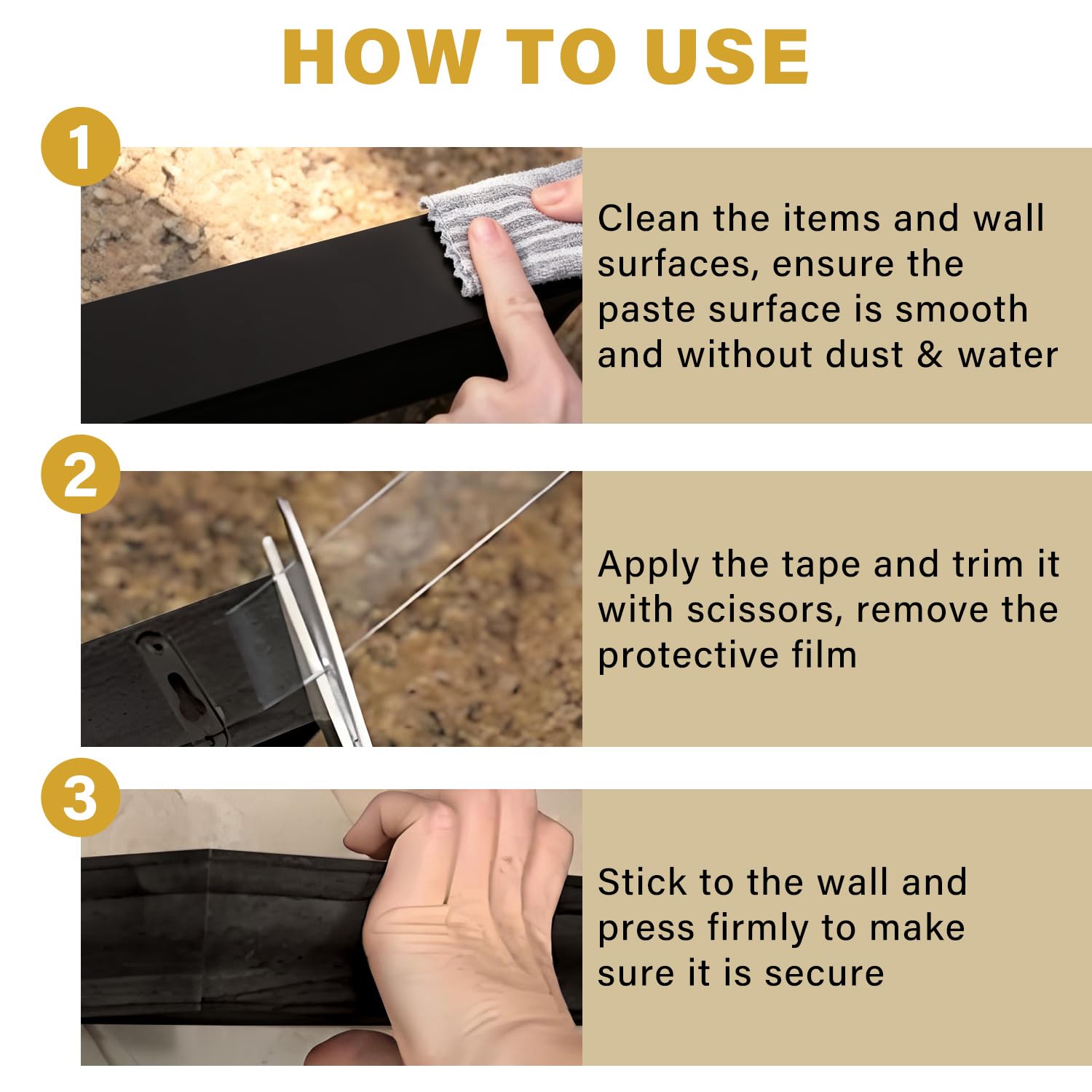 HOW TO USE

1

Clean the items and wall surfaces, ensure the paste surface is smooth and without dust & water

2

Apply the tape and trim it with scissors, remove the protective film

3

Stick to the wall and press firmly to make sure it is secure