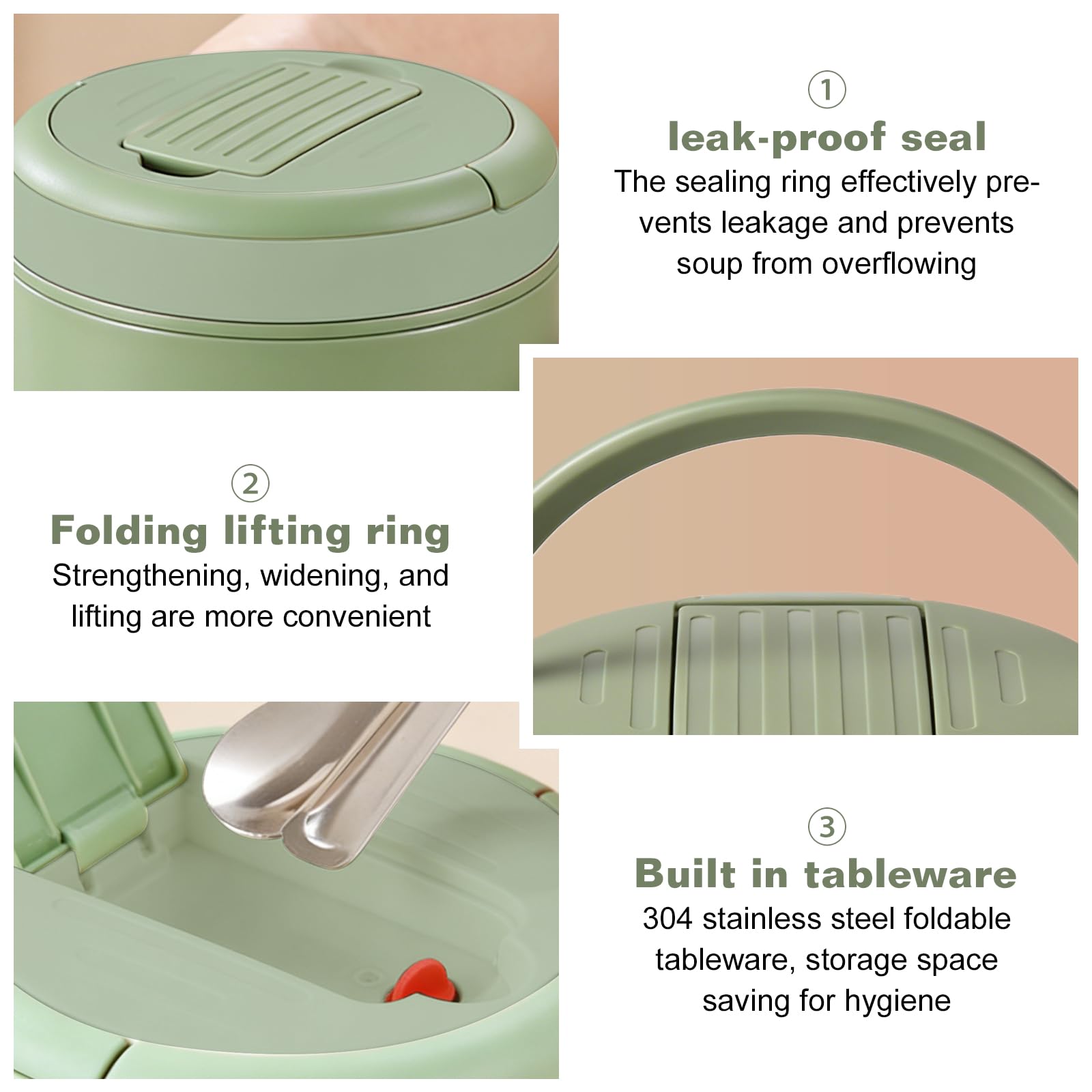 ①
leak-proof seal
The sealing ring effectively prevents leakage and prevents soup from overflowing

②
Folding lifting ring
Strengthening, widening, and lifting are more convenient

③
Built in tableware
304 stainless steel foldable tableware, storage space saving for hygiene