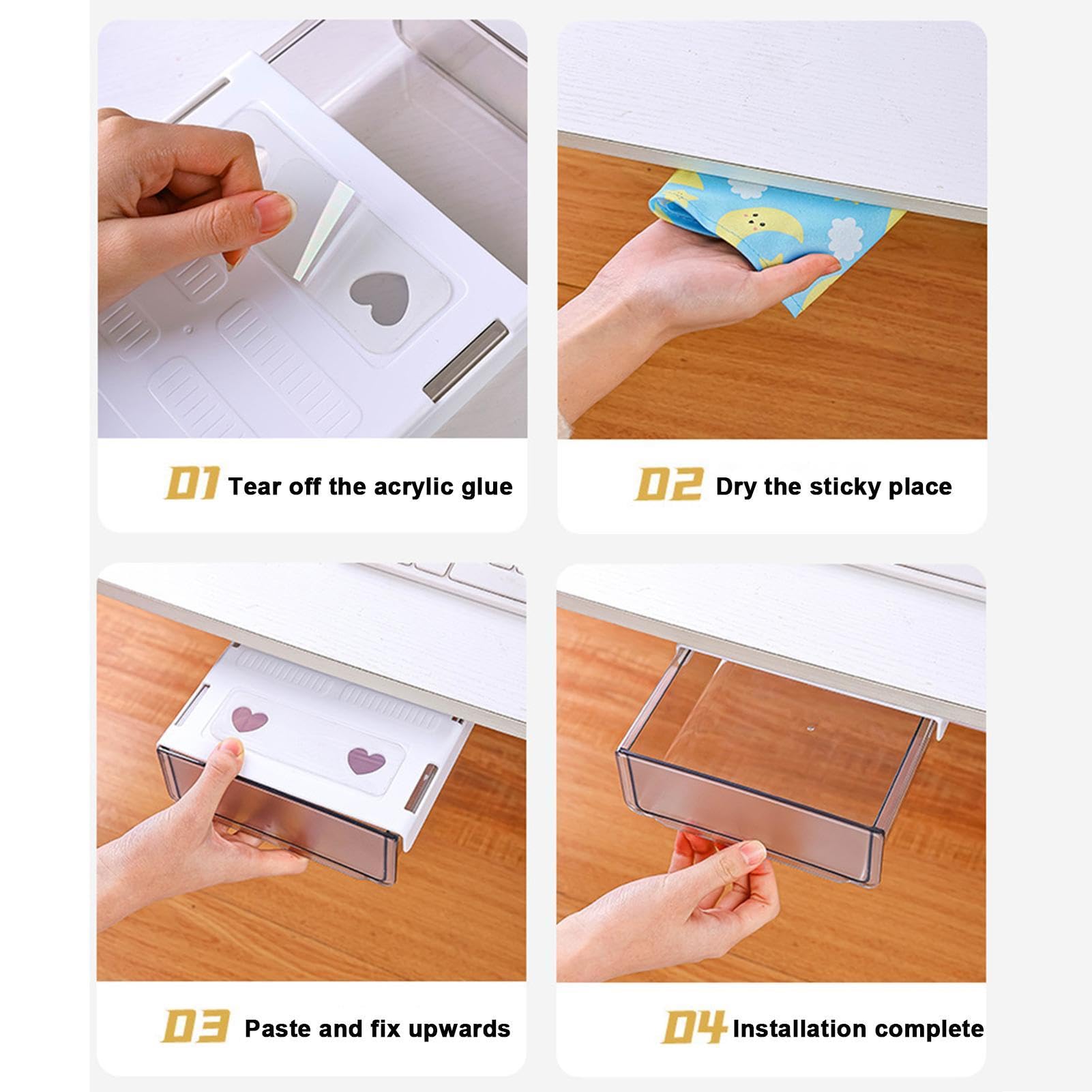 01 Tear off the acrylic glue

02 Dry the sticky place

03 Paste and fix upwards

04 Installation complete