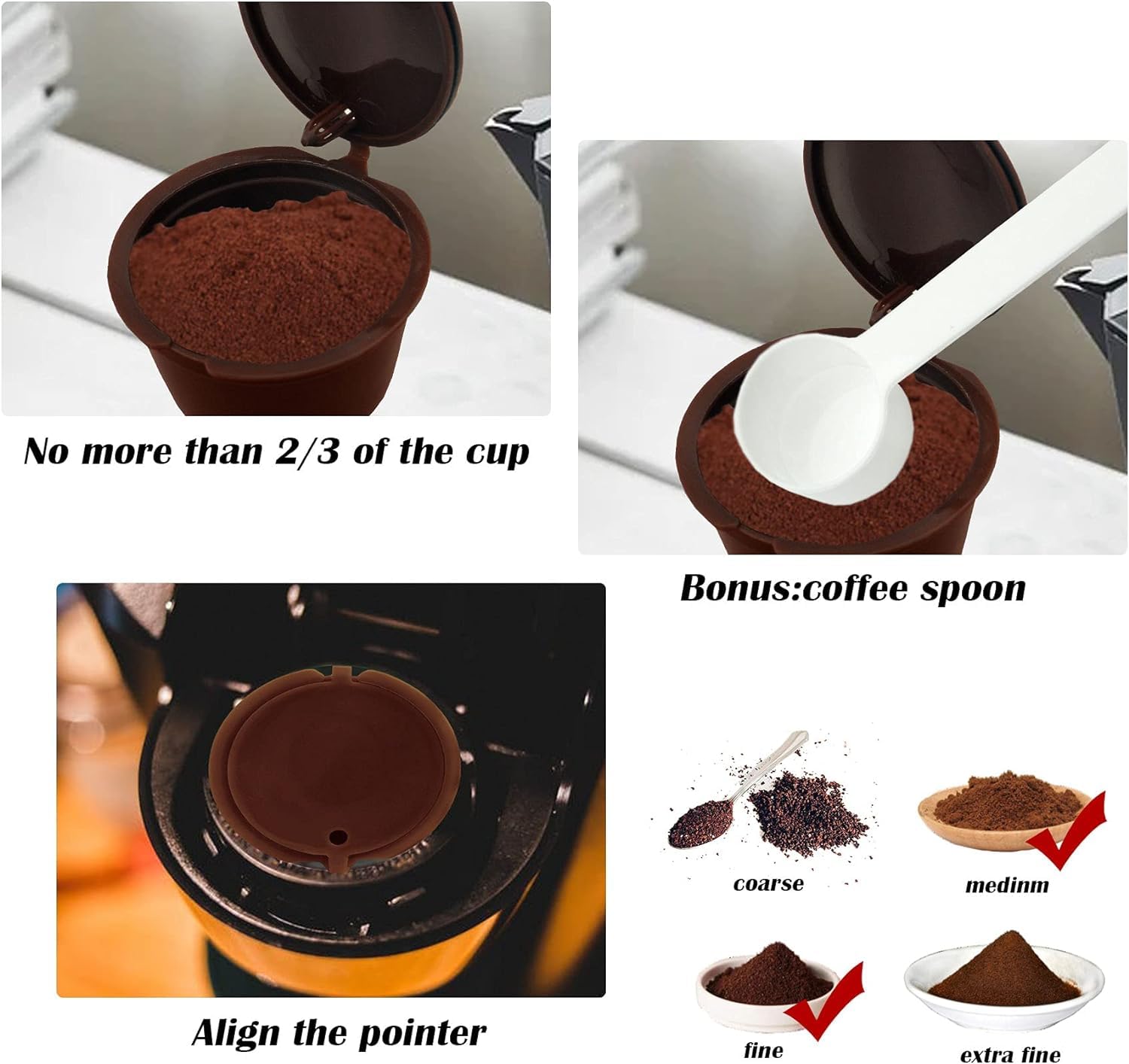 No more than 2/3 of the cup

Bonus:coffee spoon

Align the pointer

coarse

medinm

fine

extra fine