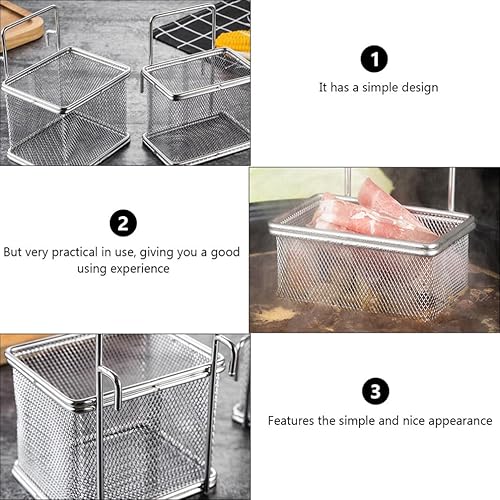 1

It has a simple design

2

But very practical in use, giving you a good using experience

3

Features the simple and nice appearance