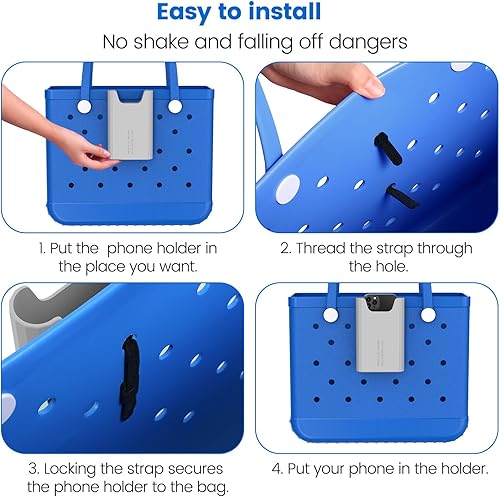 Easy to install

No shake and falling off dangers

1. Put the  phone holder in the place you want.

2. Thread the strap through the hole.

3. Locking the strap secures the phone holder to the bag.

4. Put your phone in the holder.